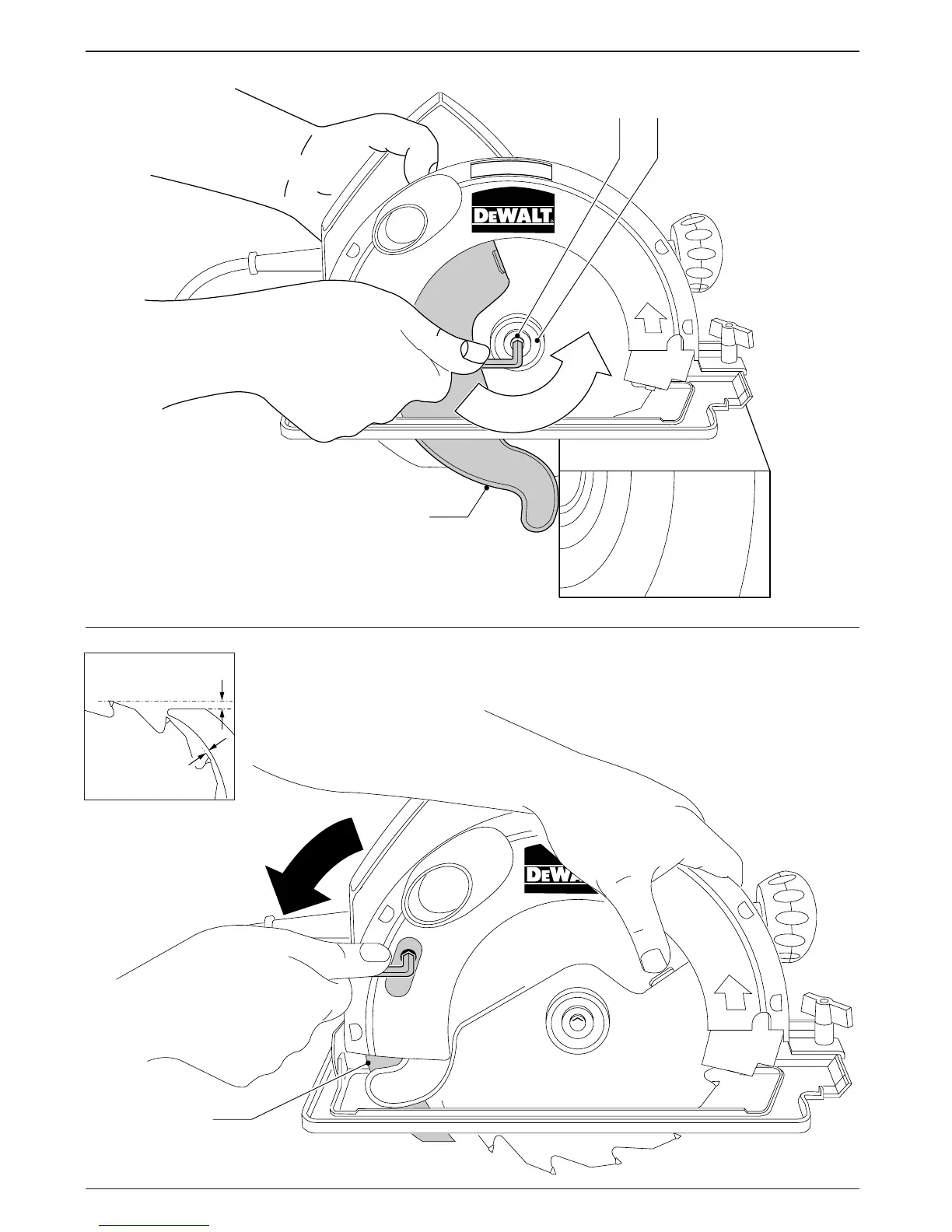 DEWALT

DEWALT