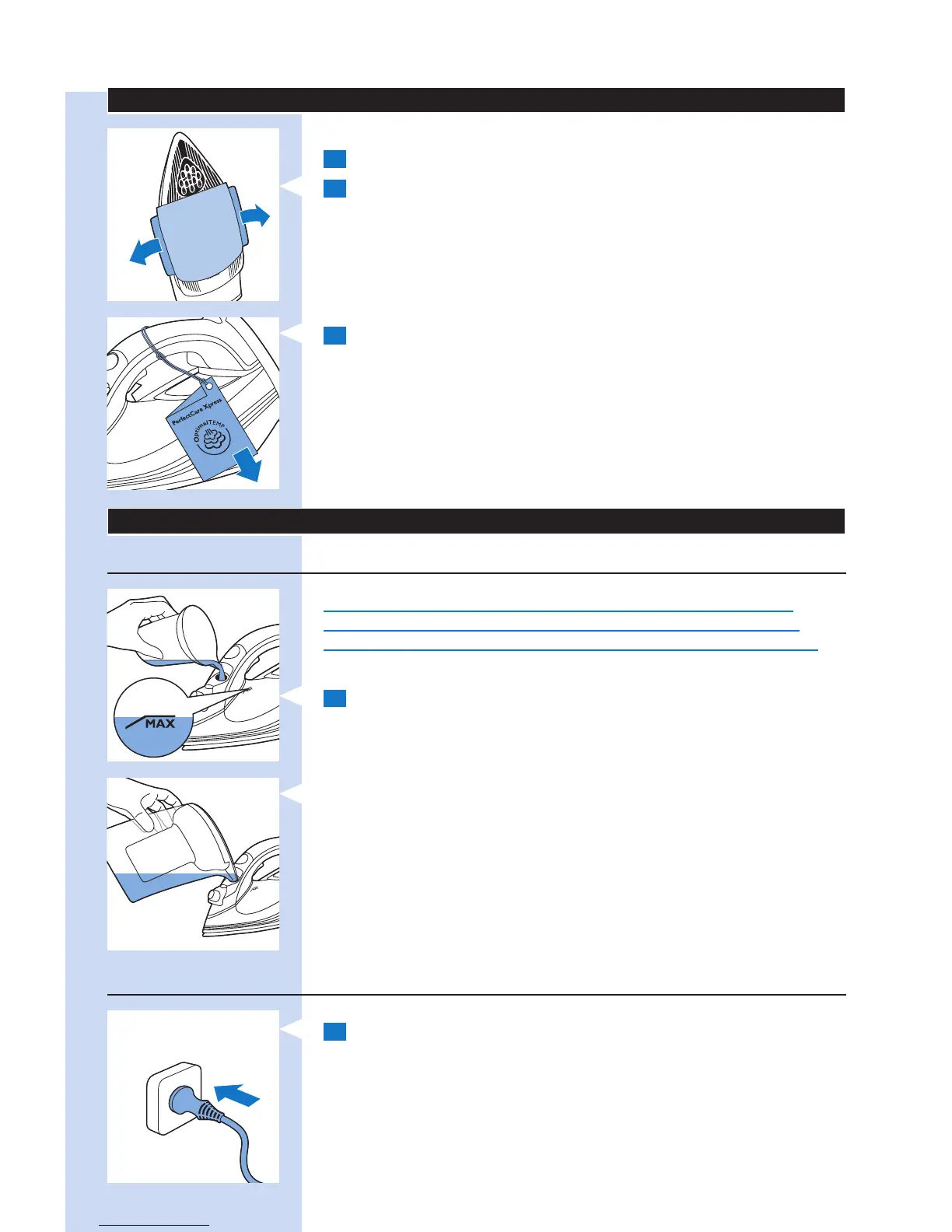 PerfectCare Xpress

OptimalTEMP

MAX