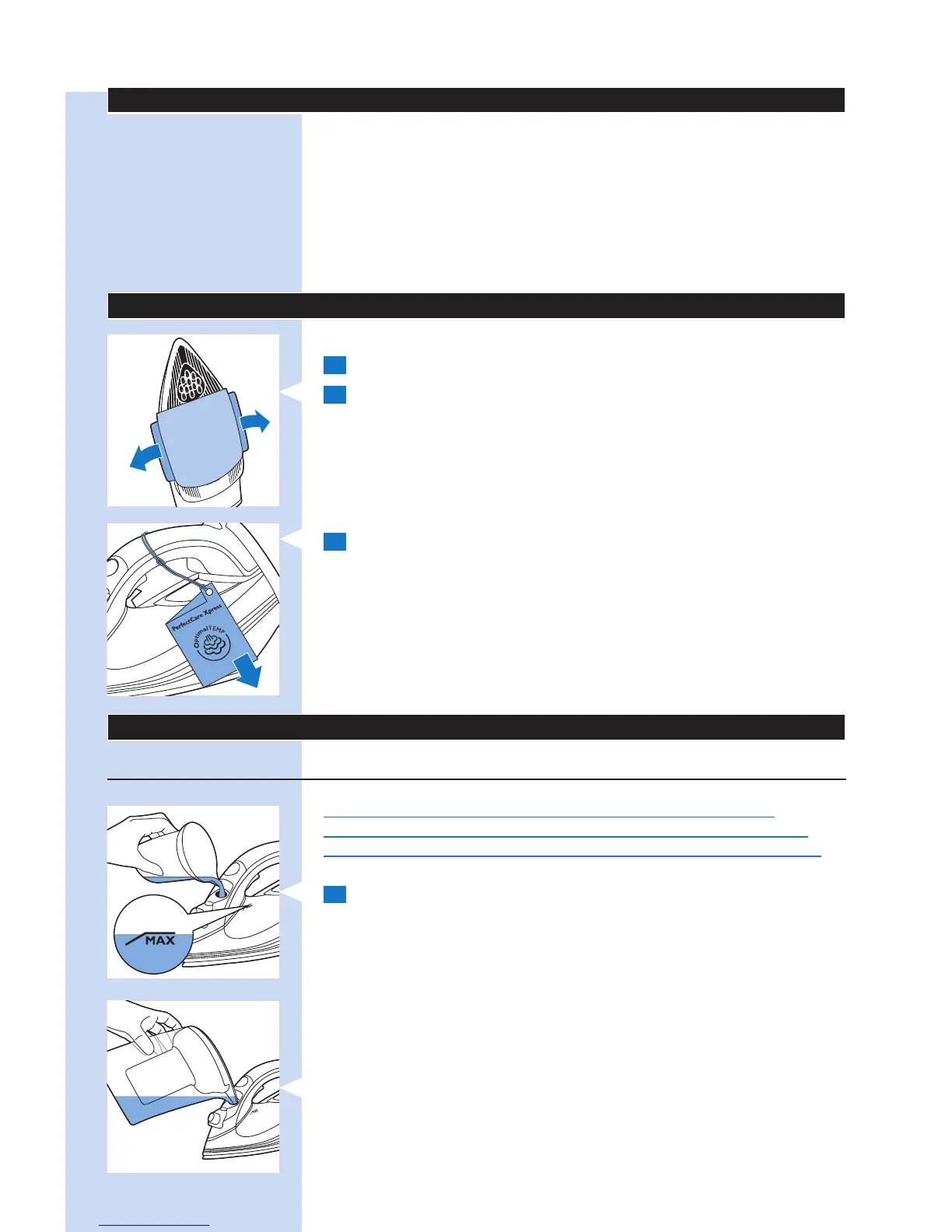 PerfectCare Xpress

OptimalTEMP

MAX