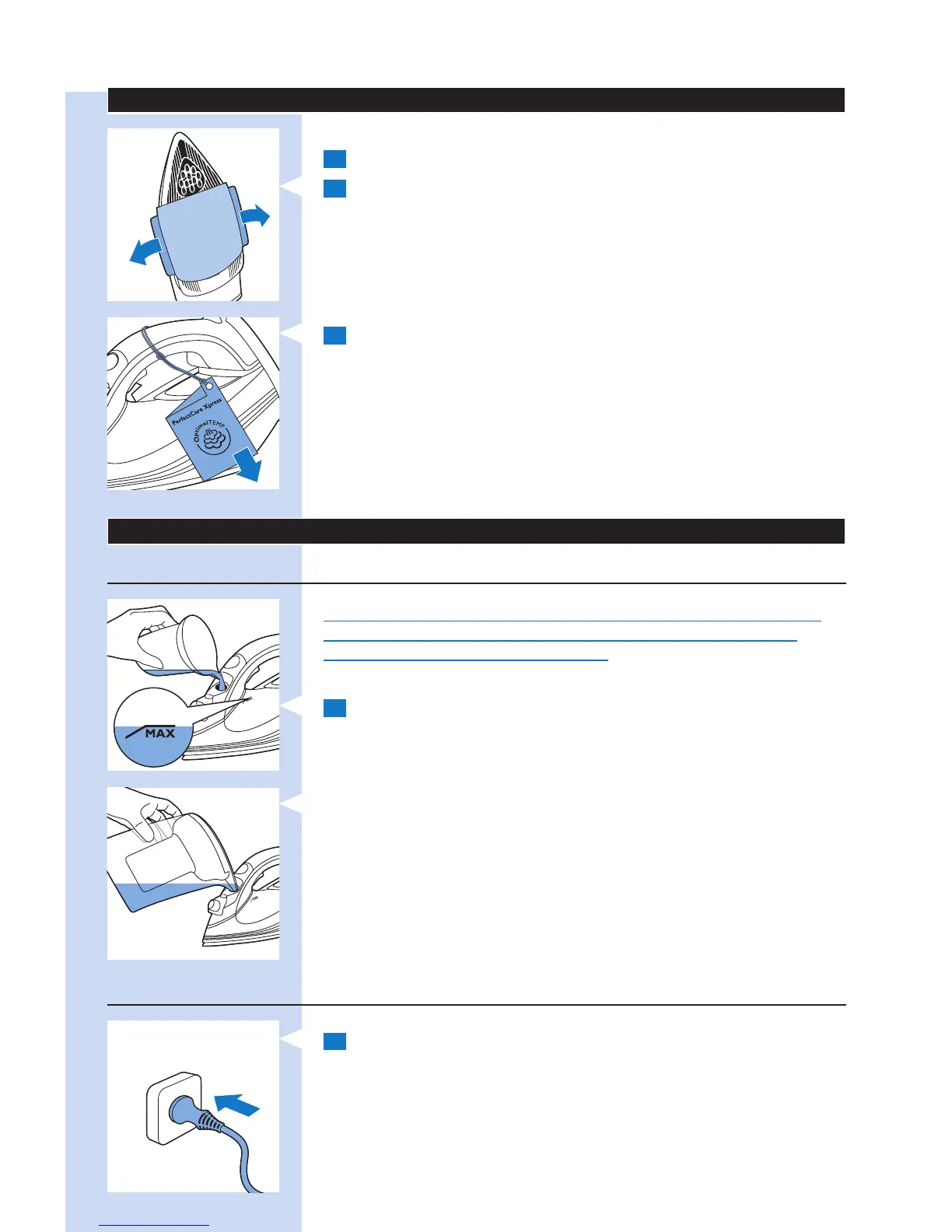 PerfectCare Xpress

OptimalTEMP

MAX