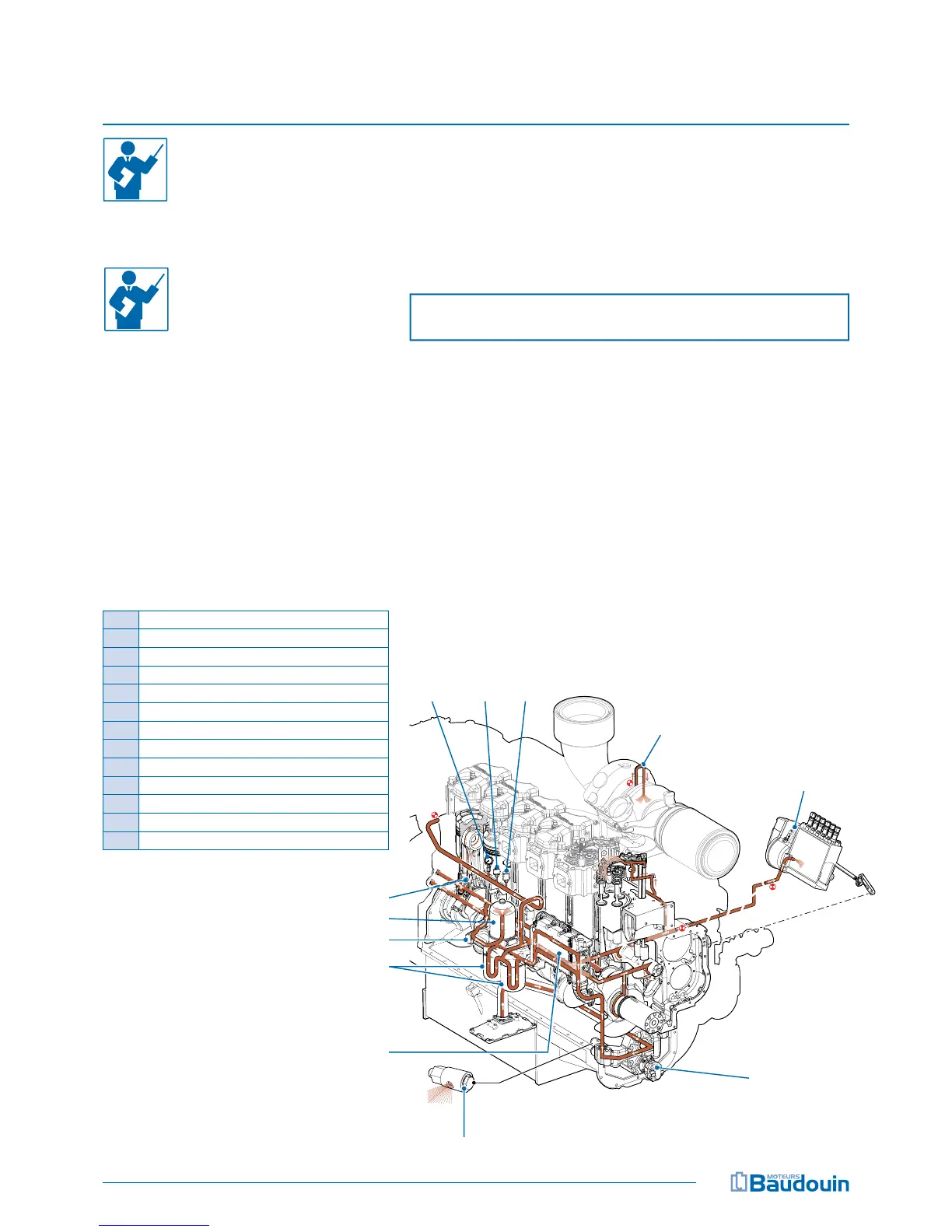 MOTEURS
Baudouin