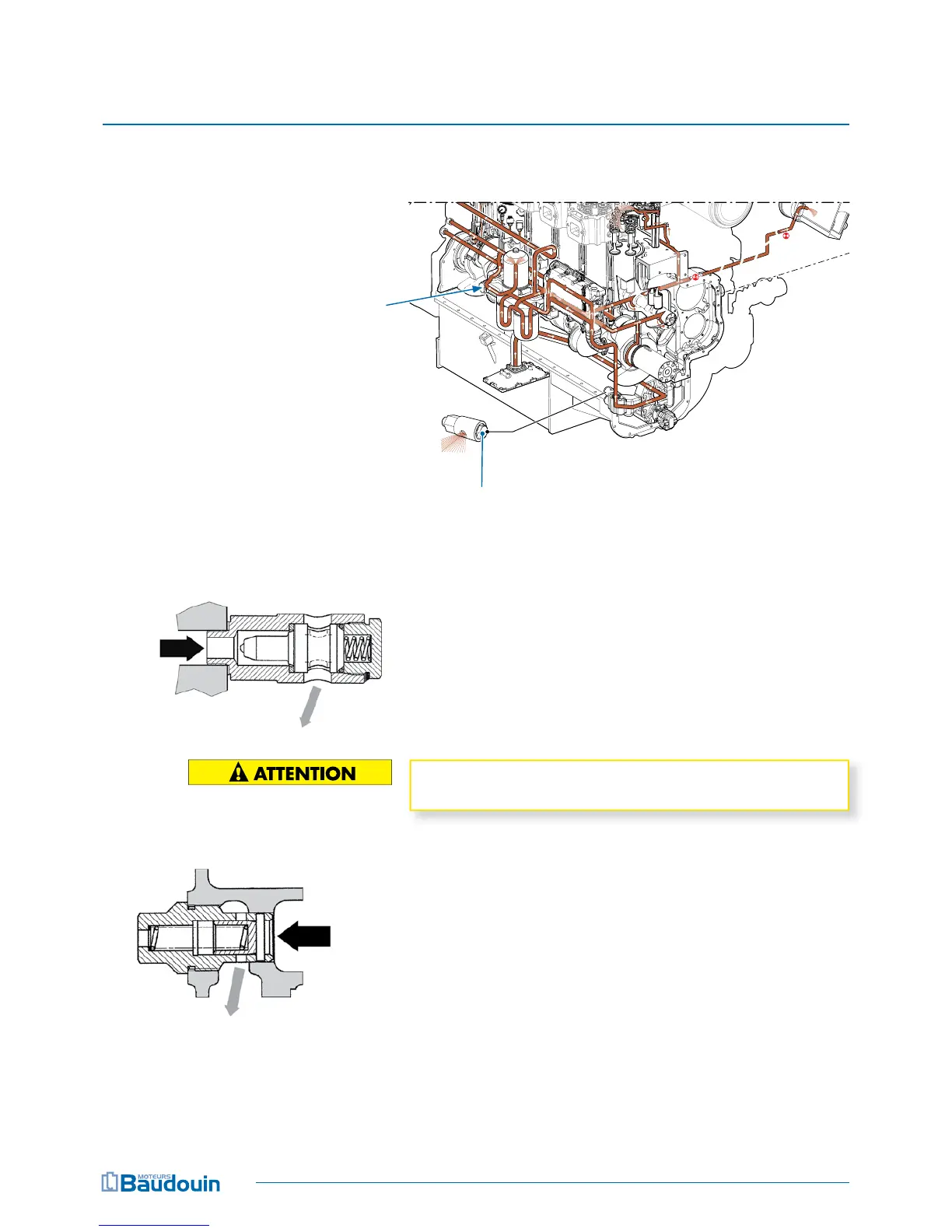 ATTENTION

MOTEURS Baudouin