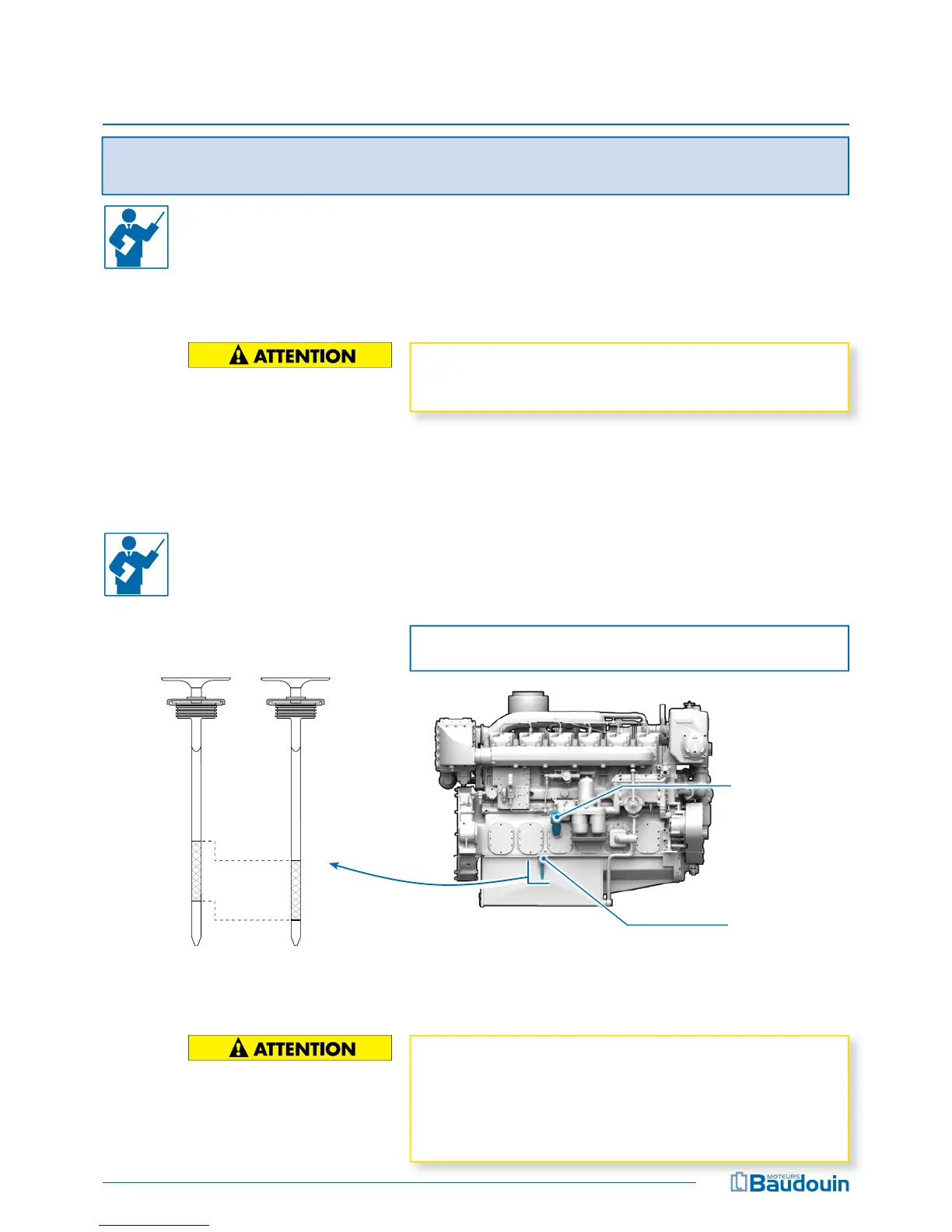 ATTENTION

ATTENTION

MOTEURS Baudouin