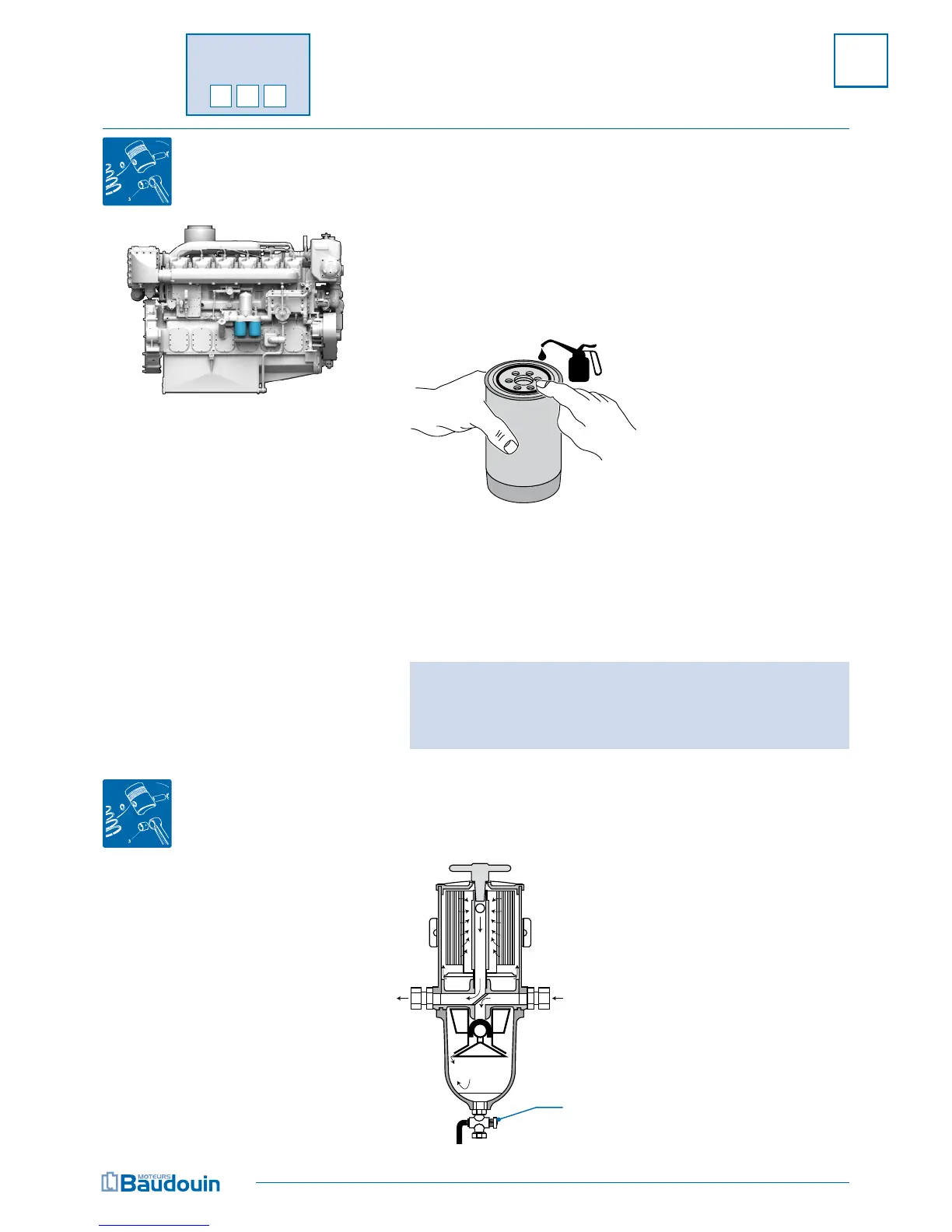 MOTEURS Baudouin