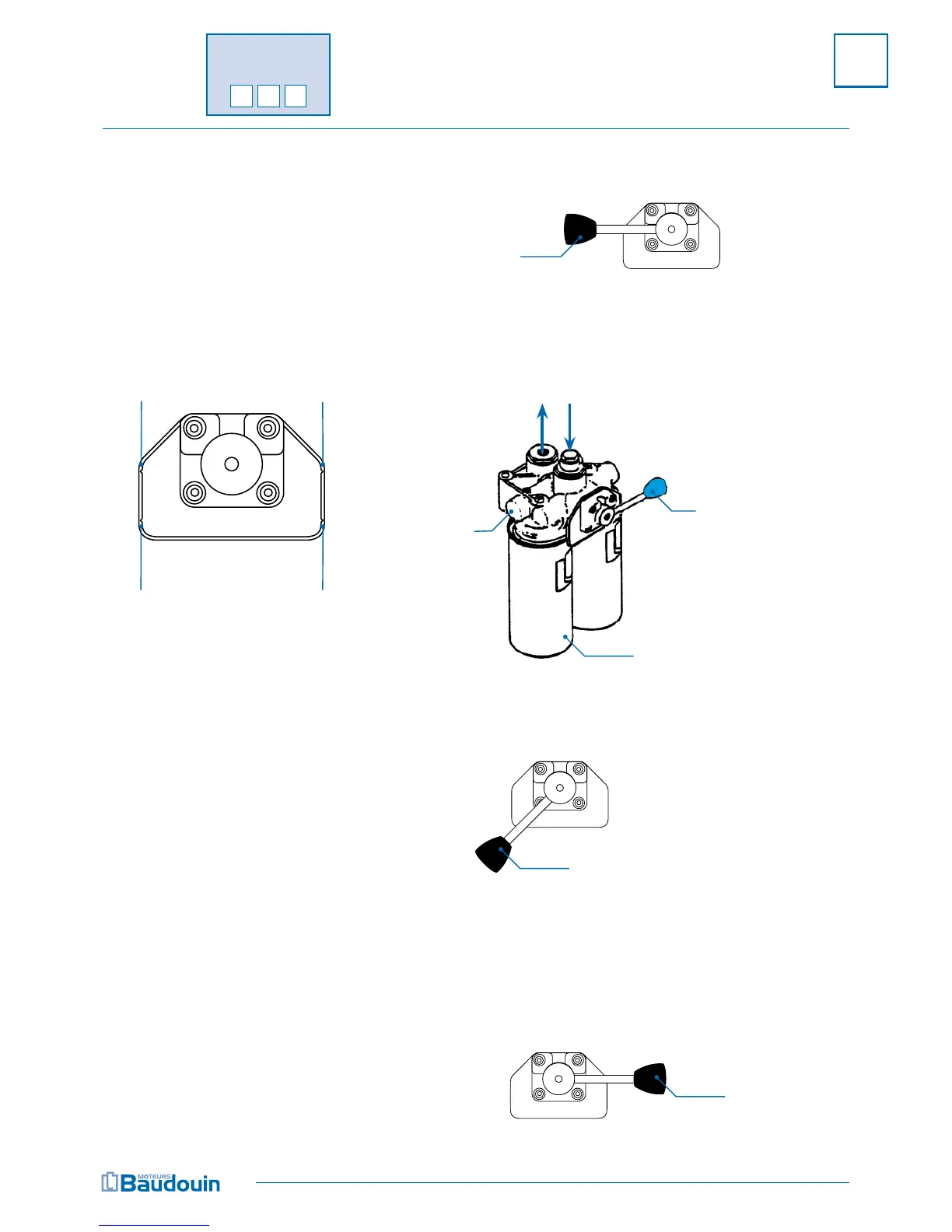 MOTEURS Baudouin