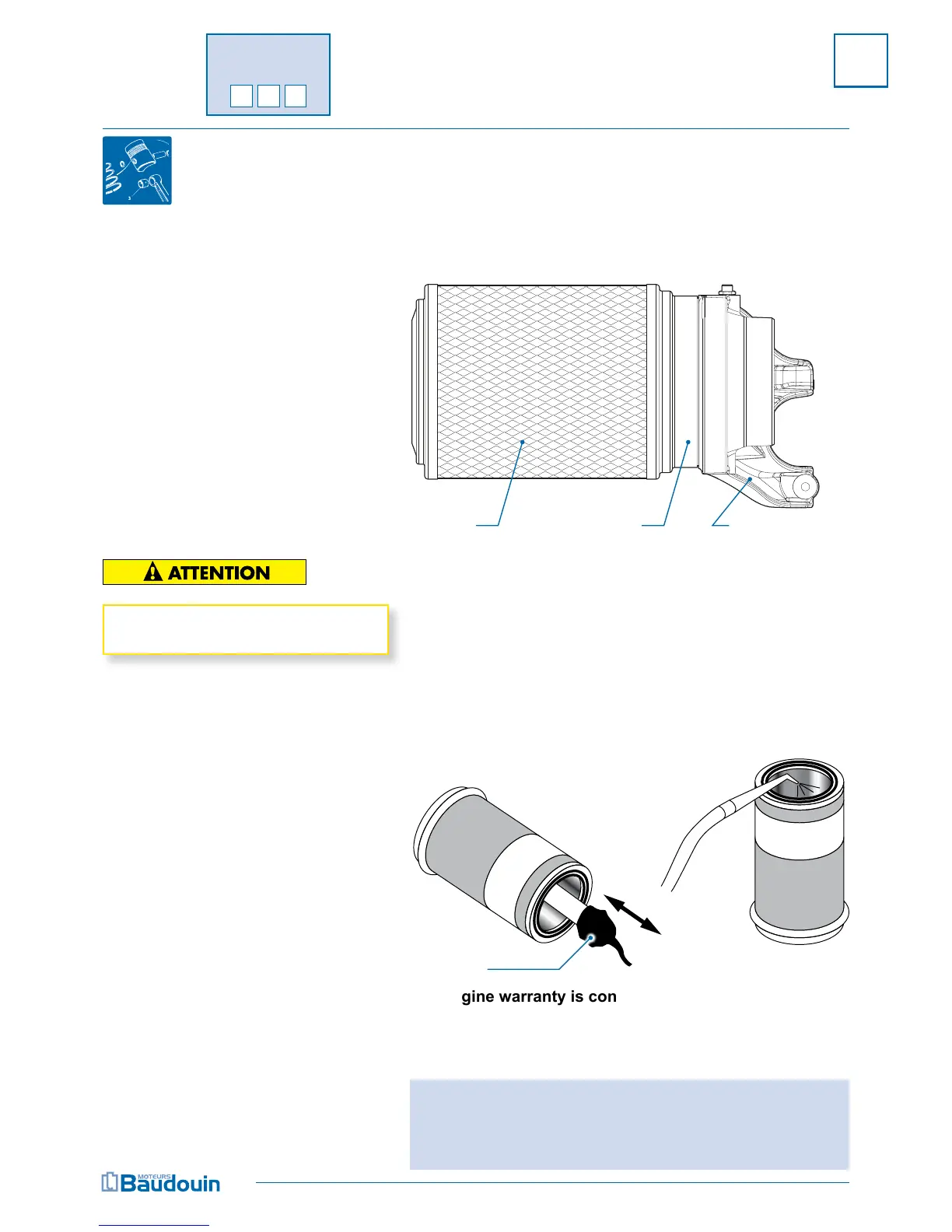 ATTENTION

gine warranty is con

MOTEURS Baudouin