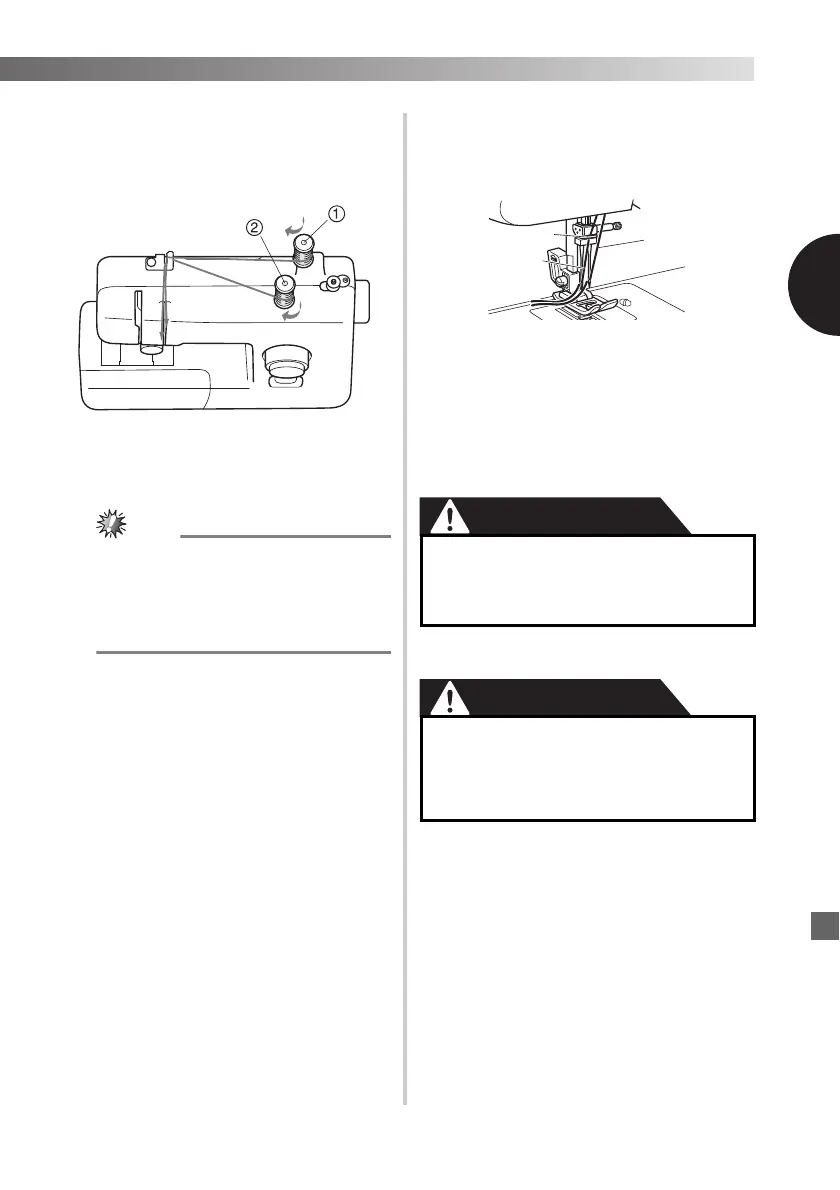 ①

②