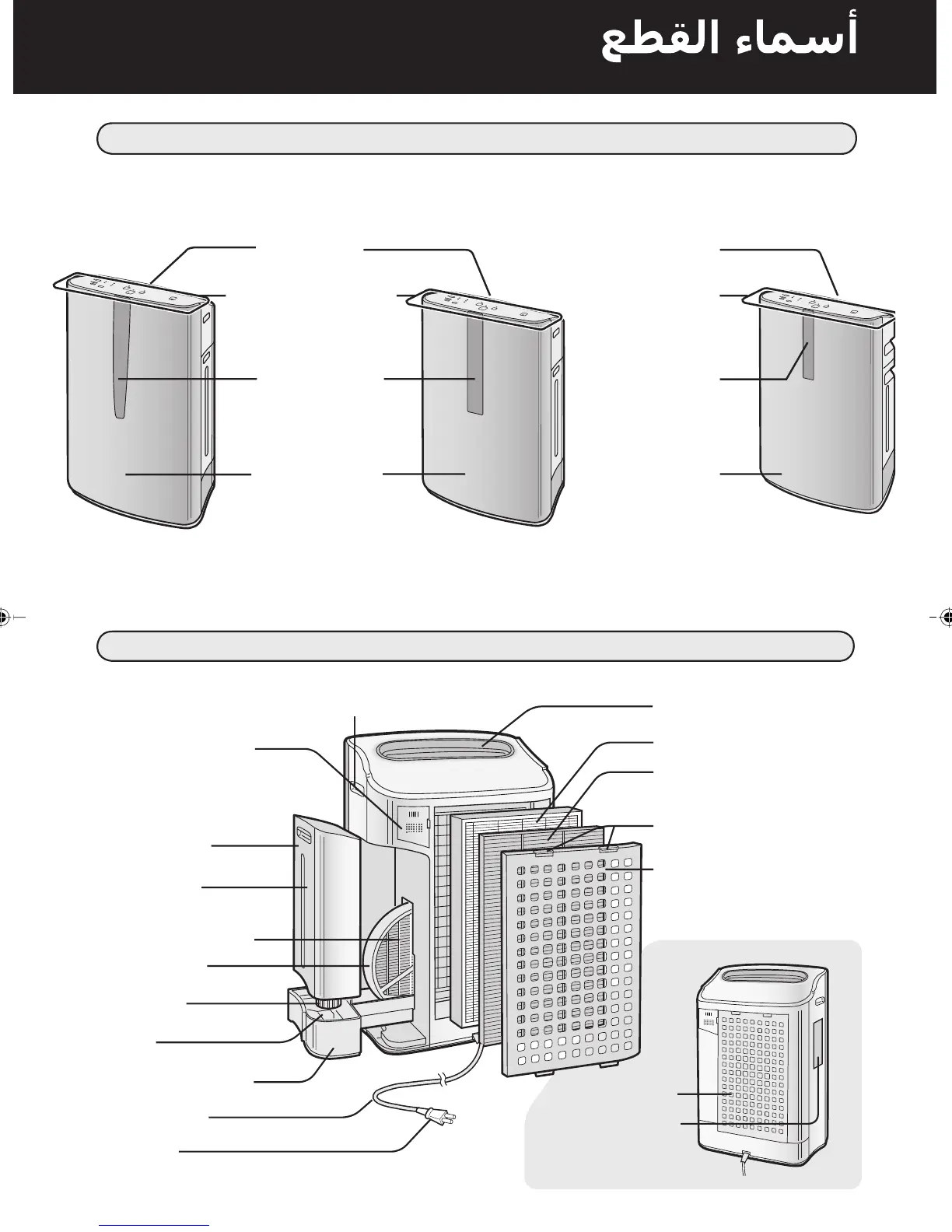 أسماء القطع