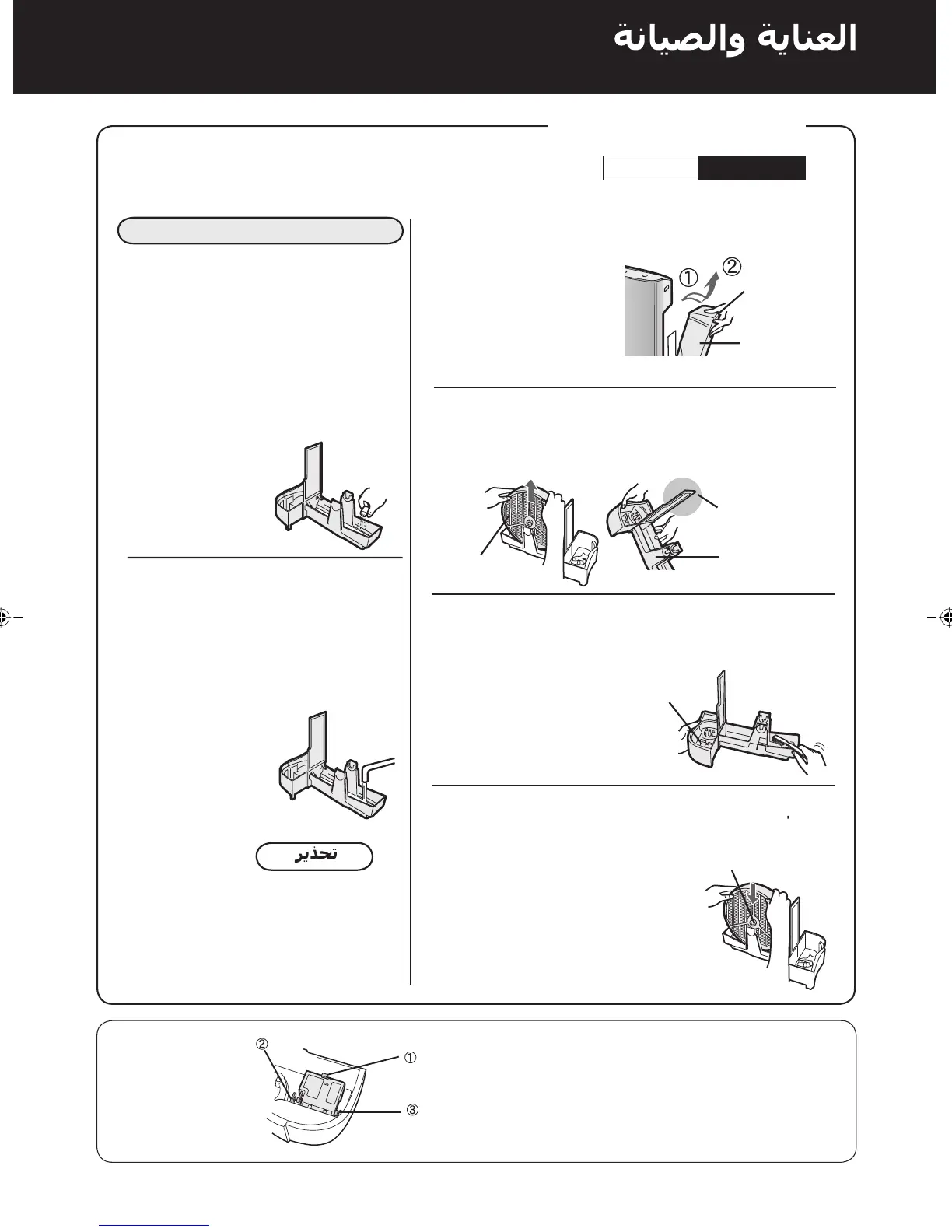 العناية والصيانة

① ②

تحذير

②
①
③