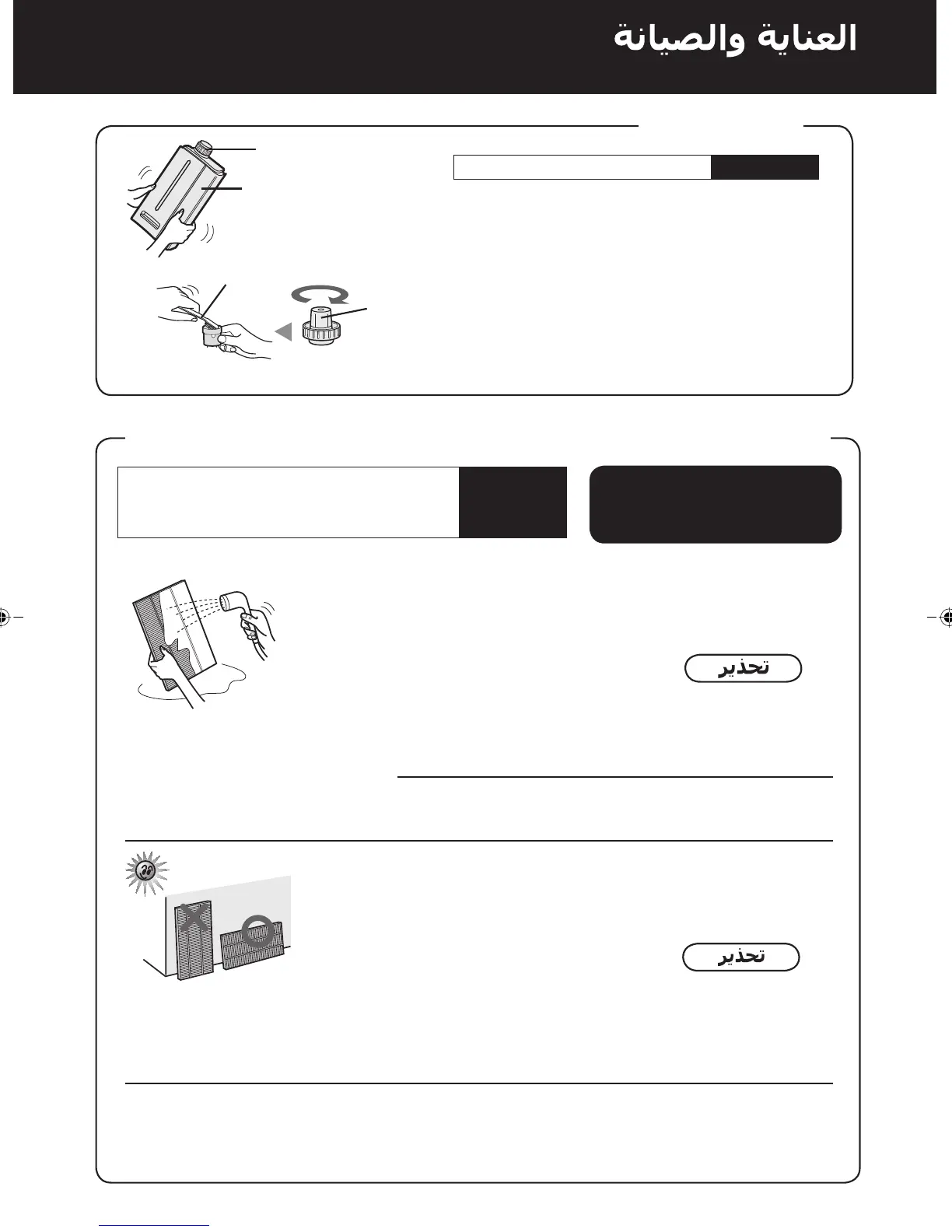 العناية والصيانة

تحذير

تحذير