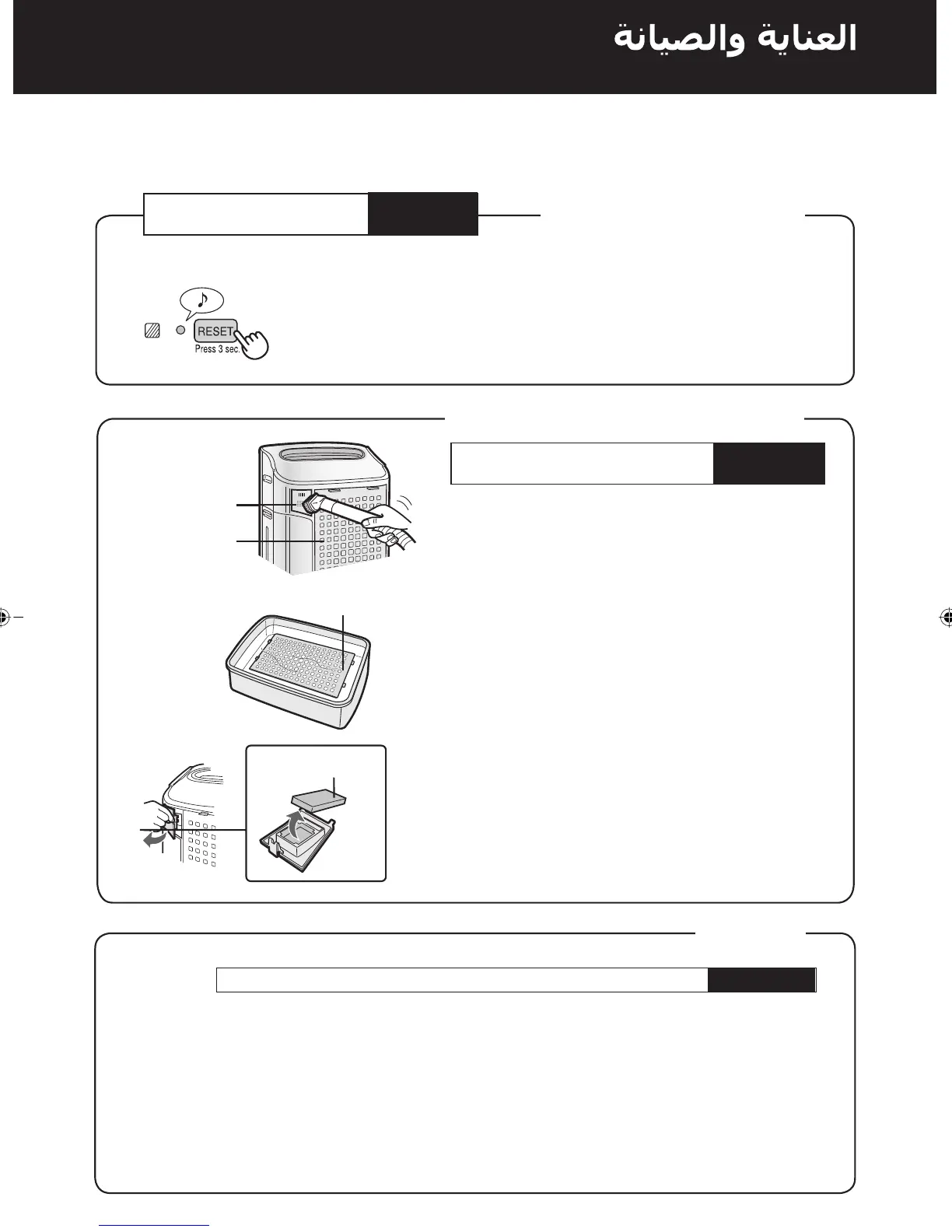 العناية والصيانة

RESET
Press 3 sec.