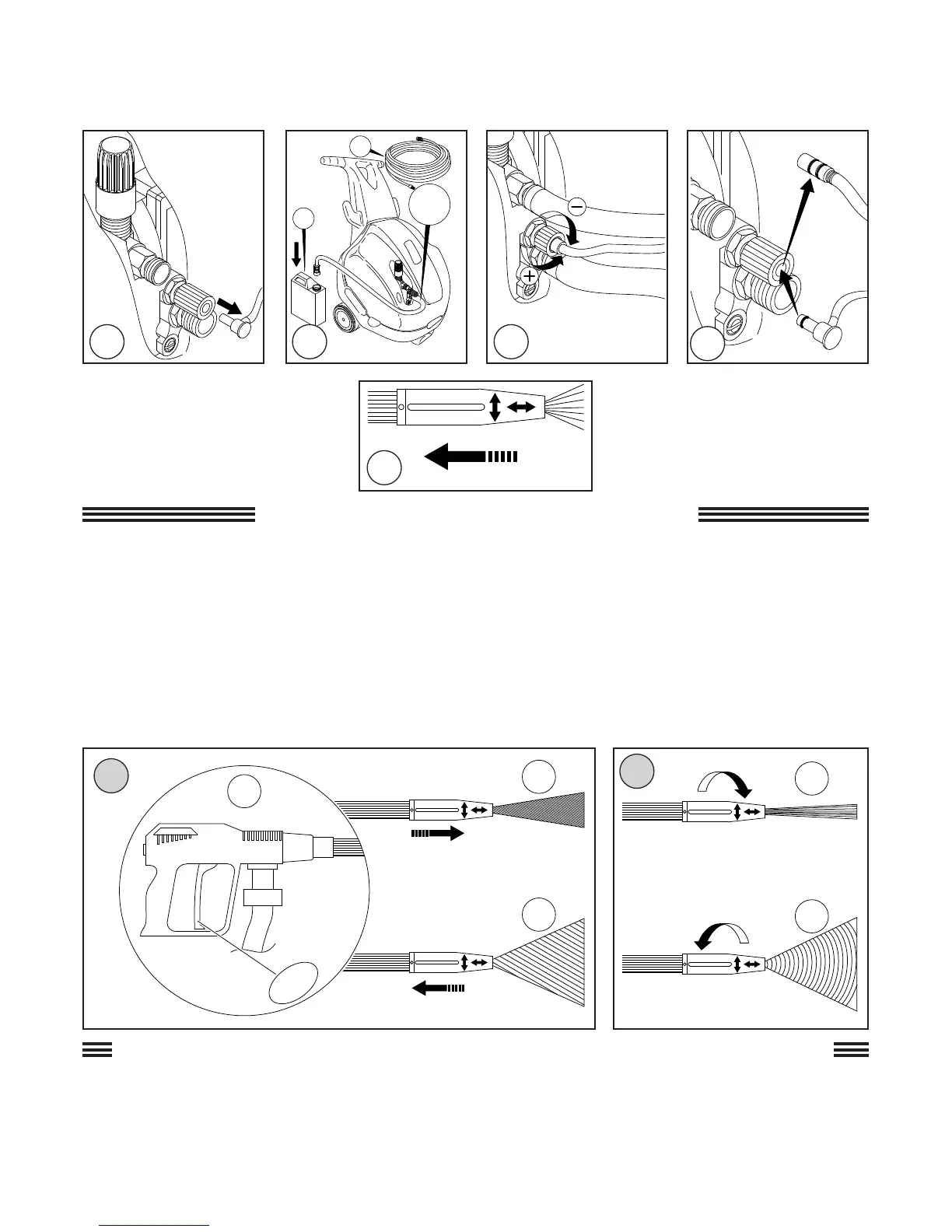 $-$

$+$