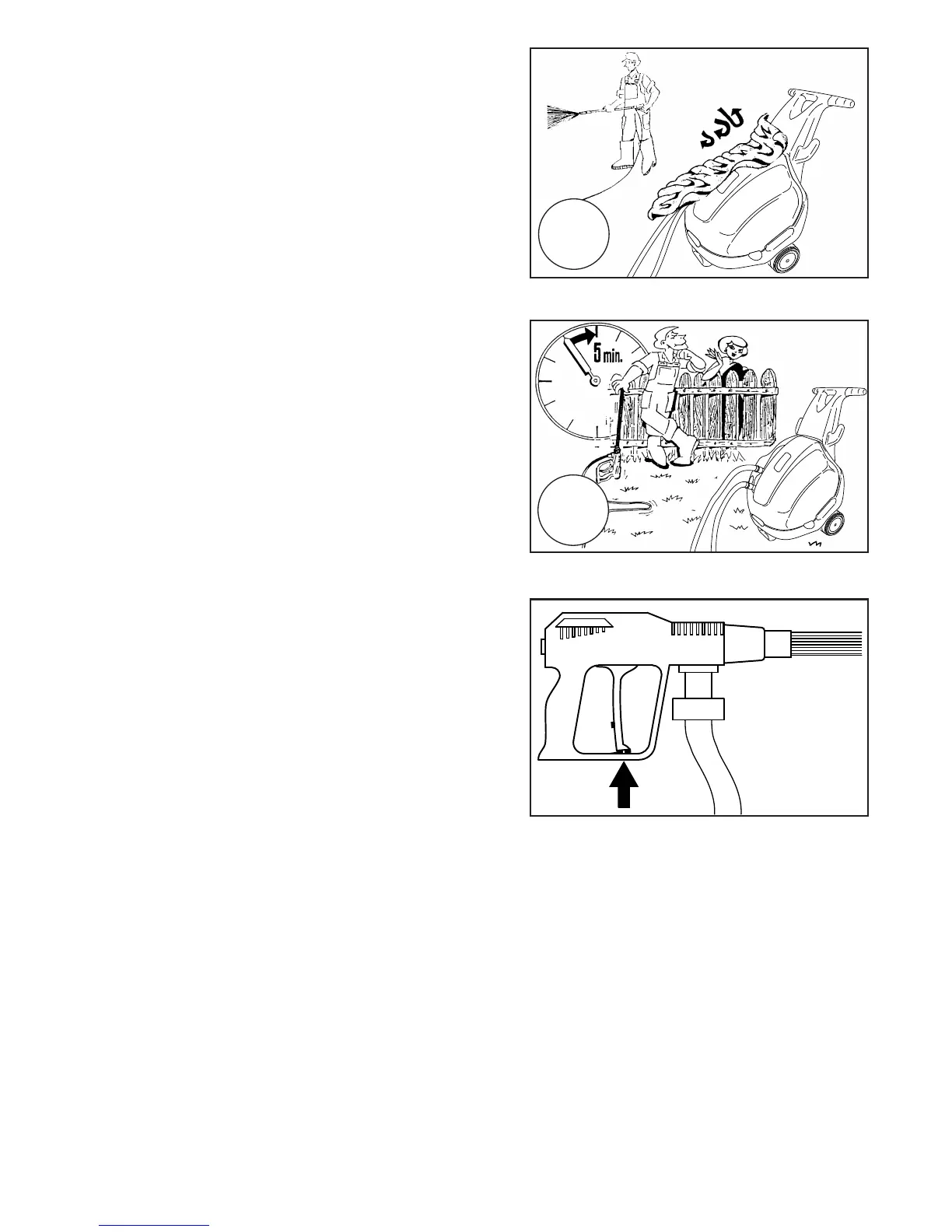 5 min.