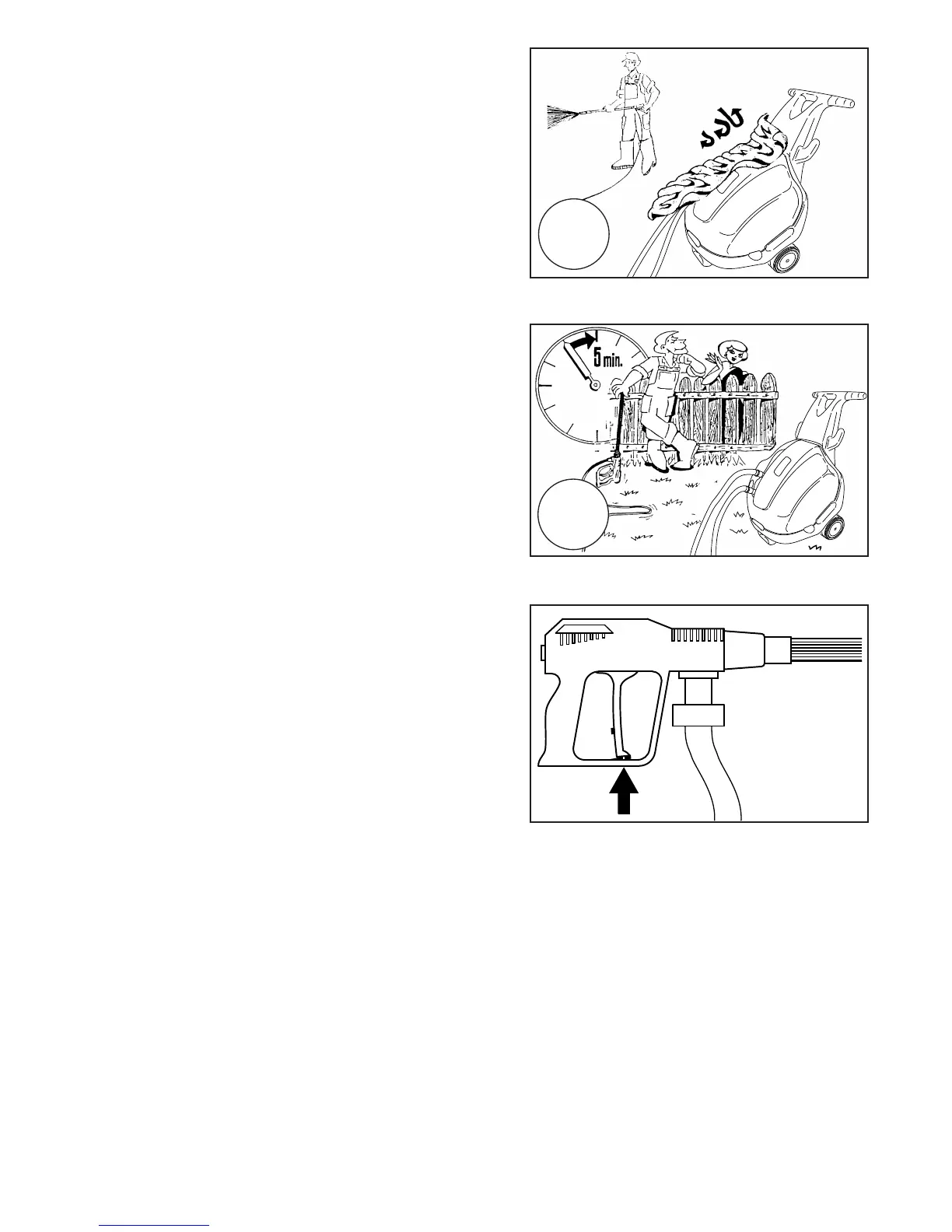 5 min.