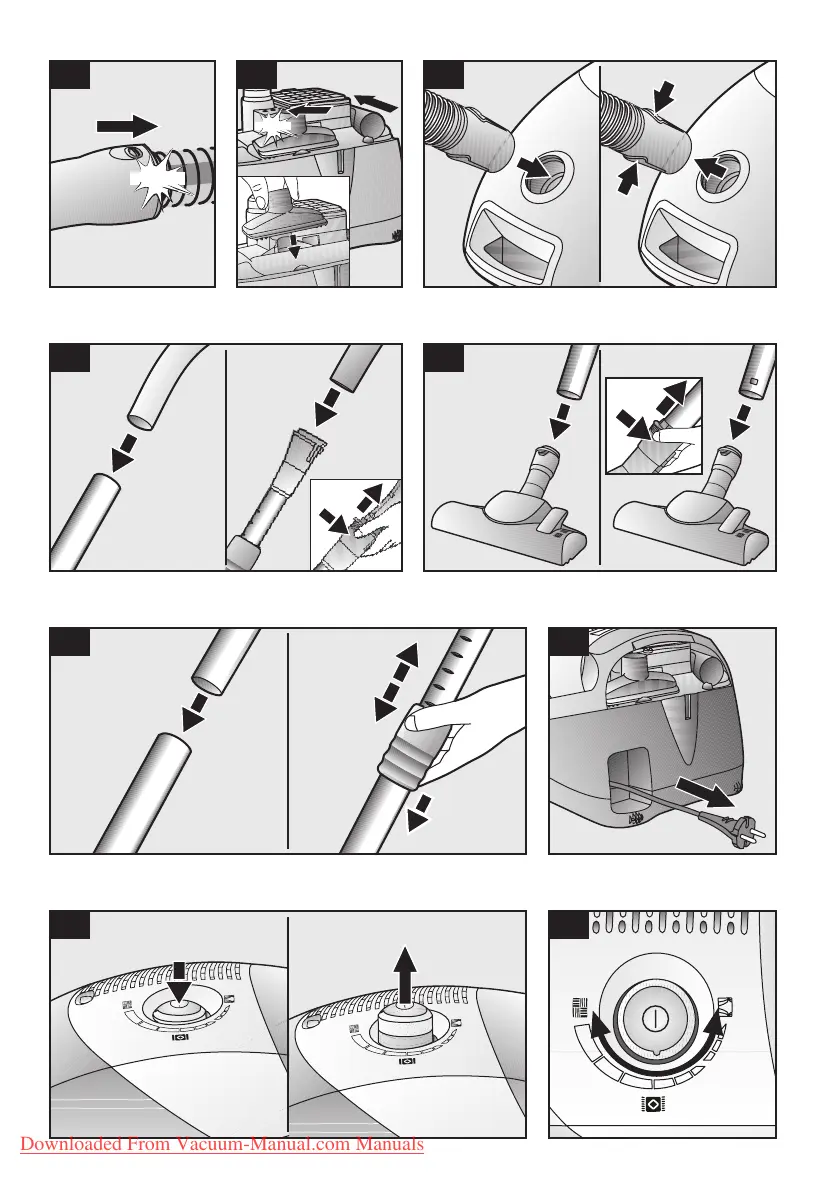 Downloaded From Vacuum-Manual.com Manuals