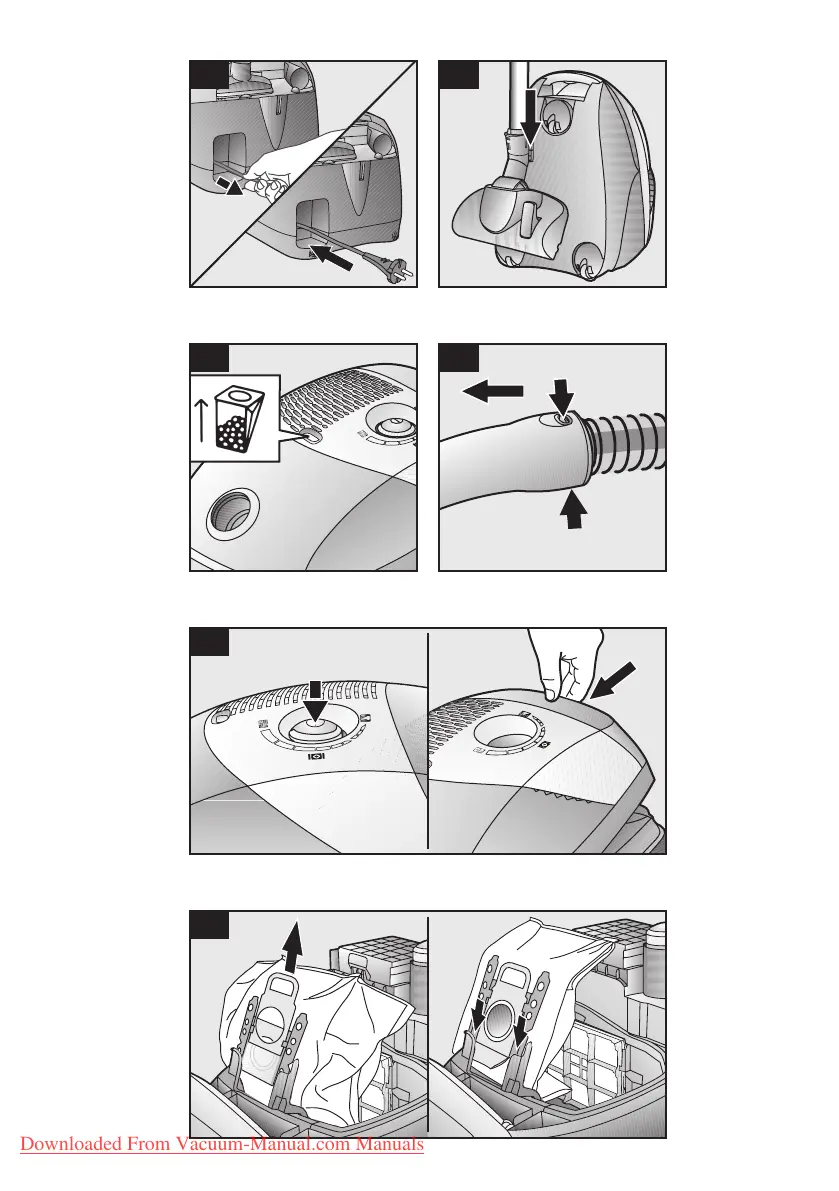 Downloaded From Vacuum-Manual.com Manuals