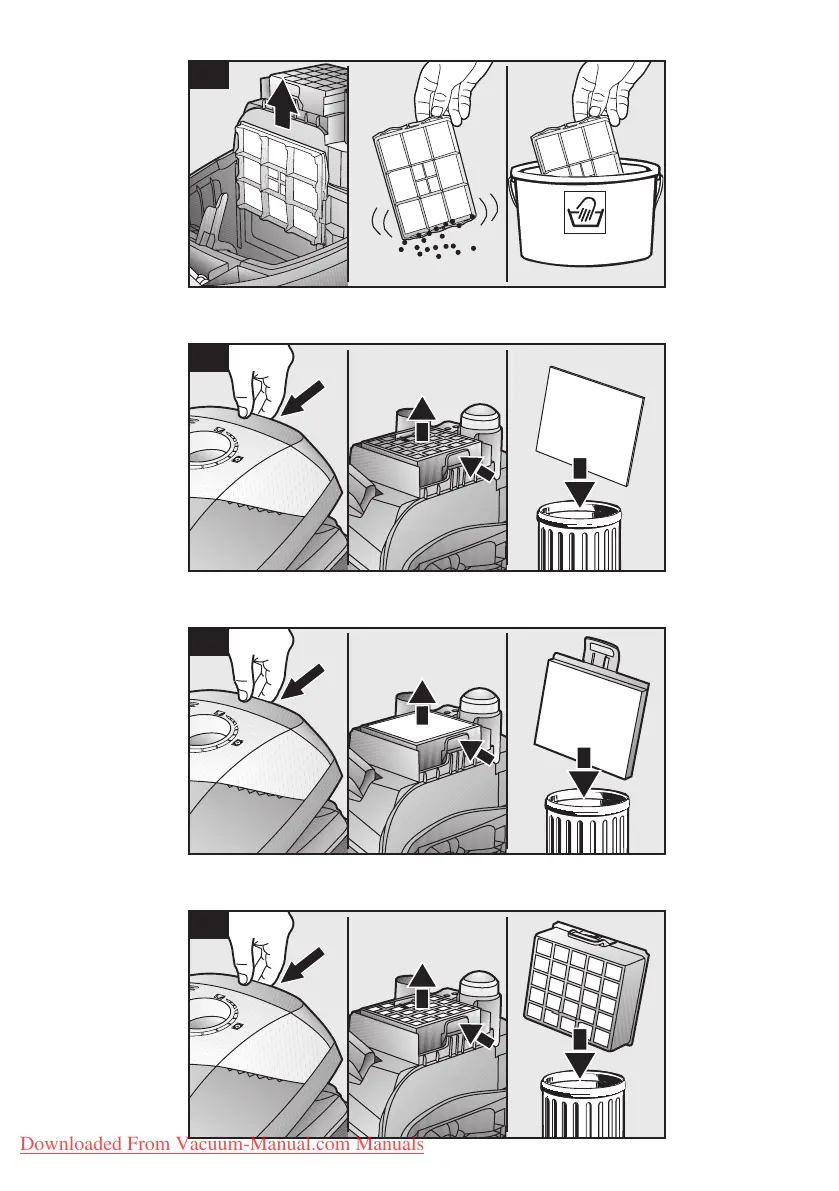 Downloaded From Vacuum-Manual.com Manuals