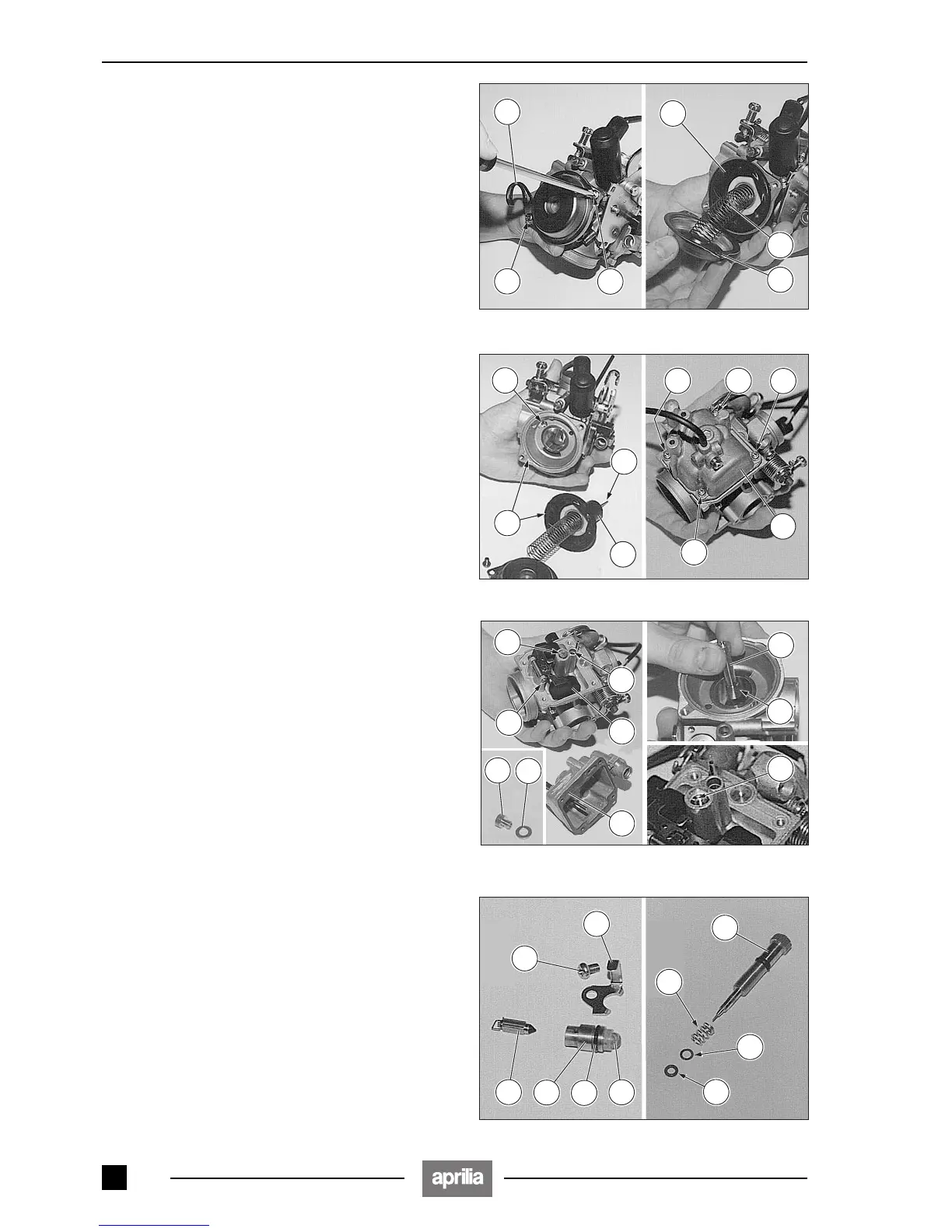 aprilia