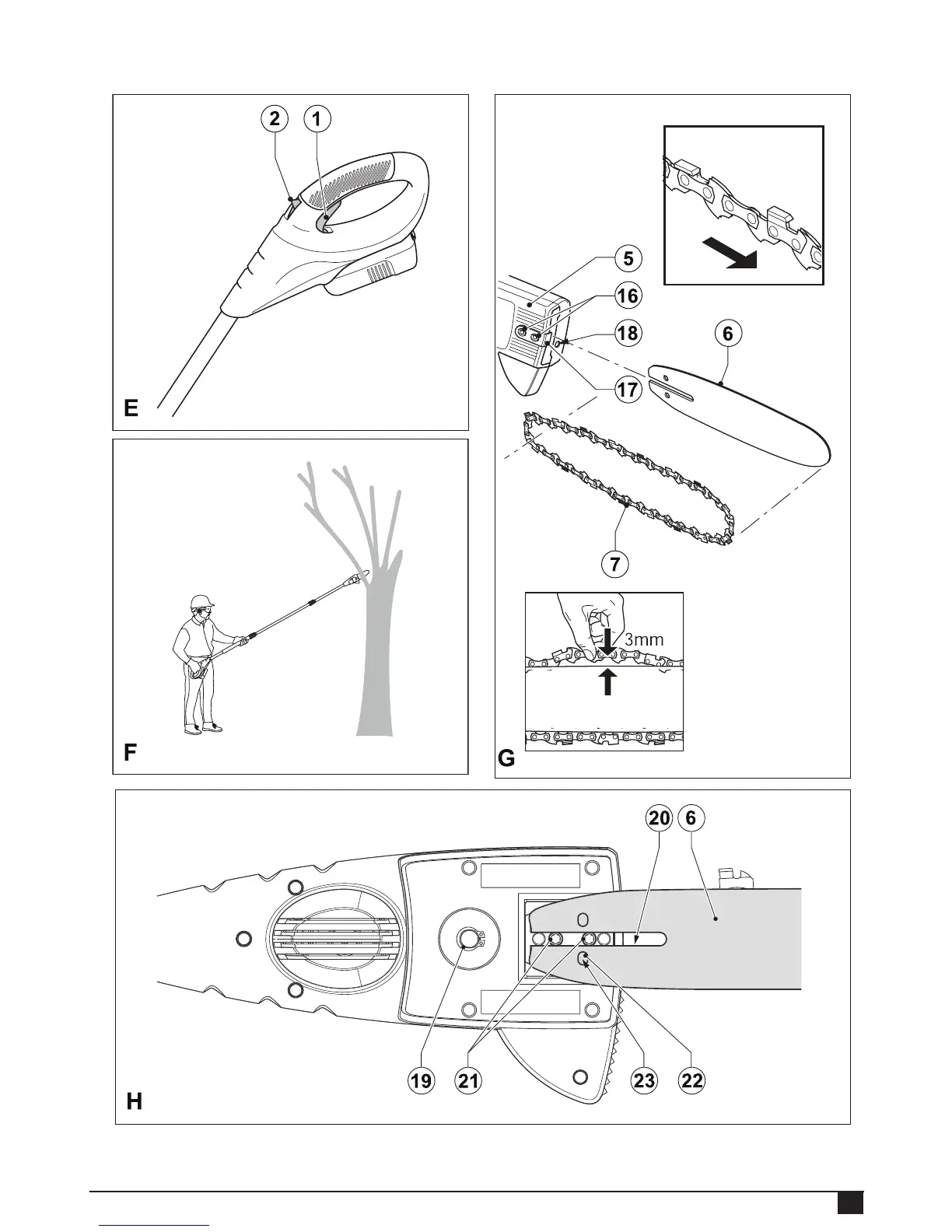 2 1

E

F

5

16

18

6

17

7

3mm

G

20 6

19 21 23 22

H