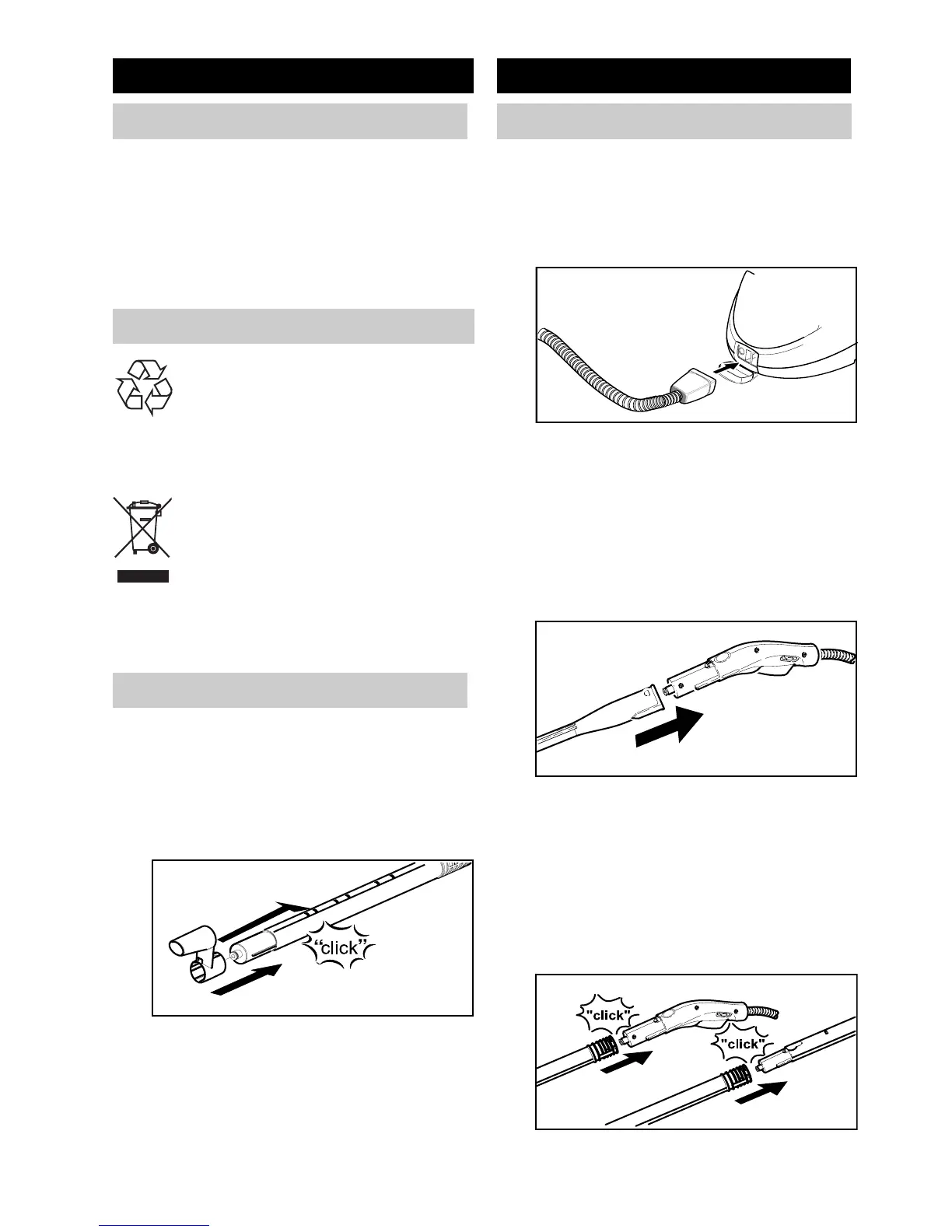 "click"

"click"

"click"