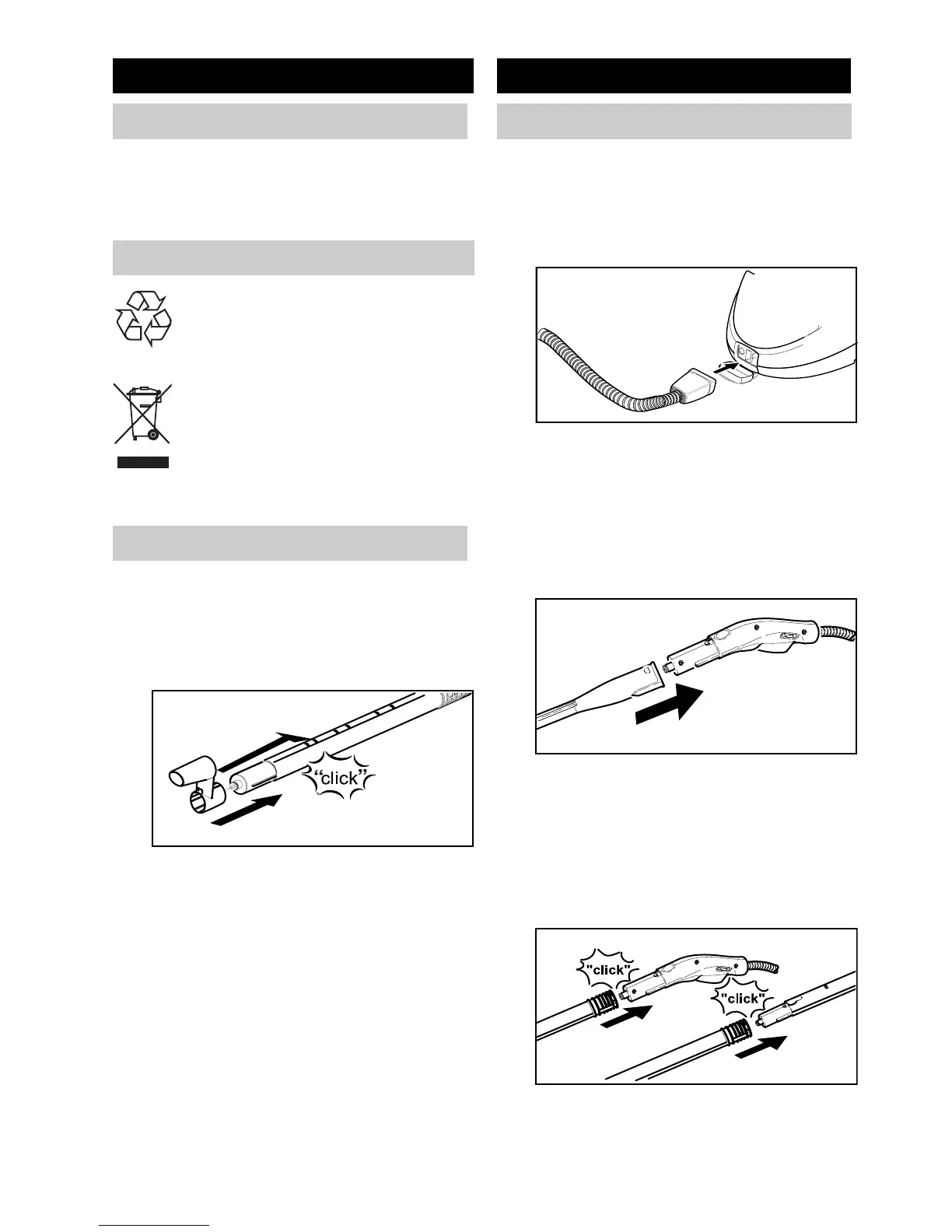 "click"

"click"

"click"