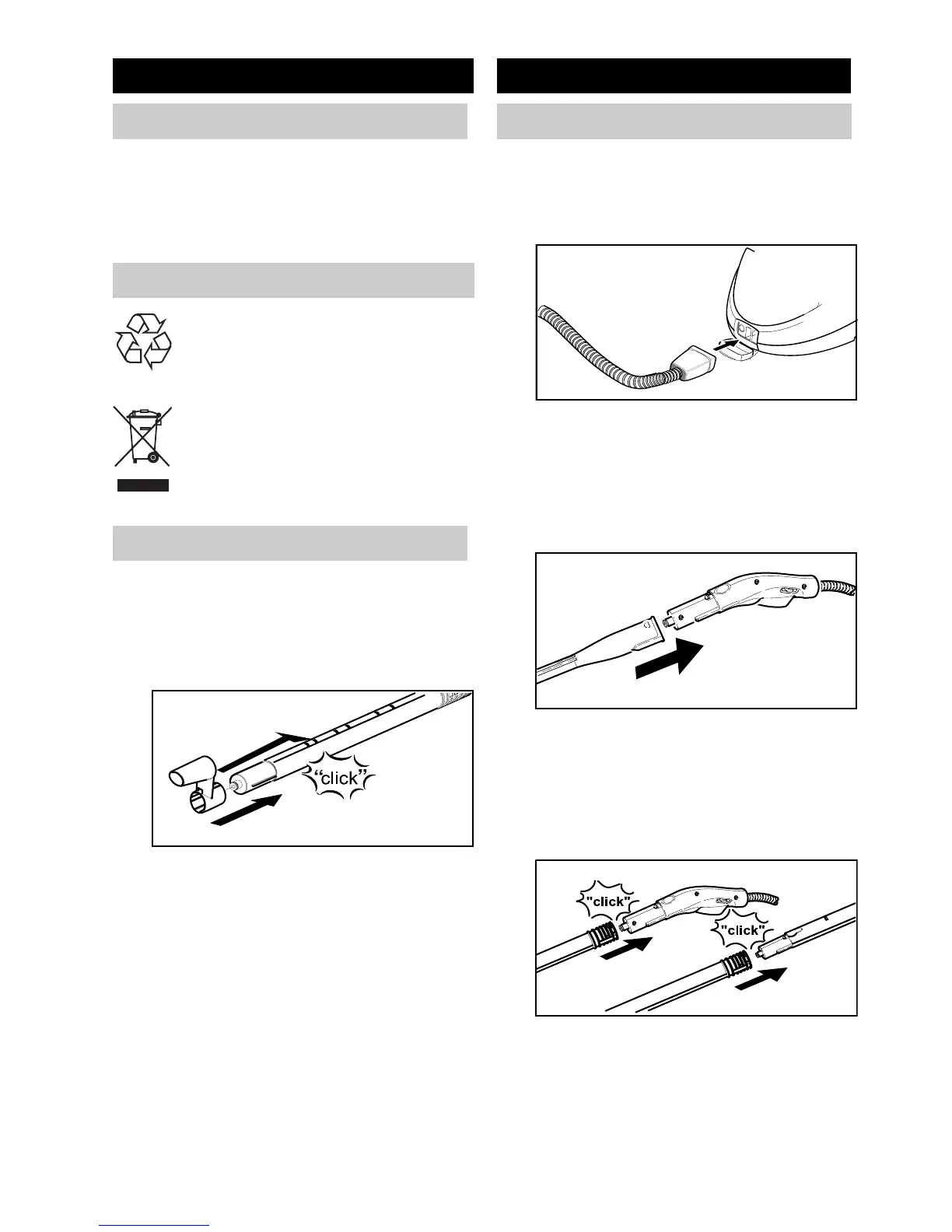 “click”

"click"

"click"