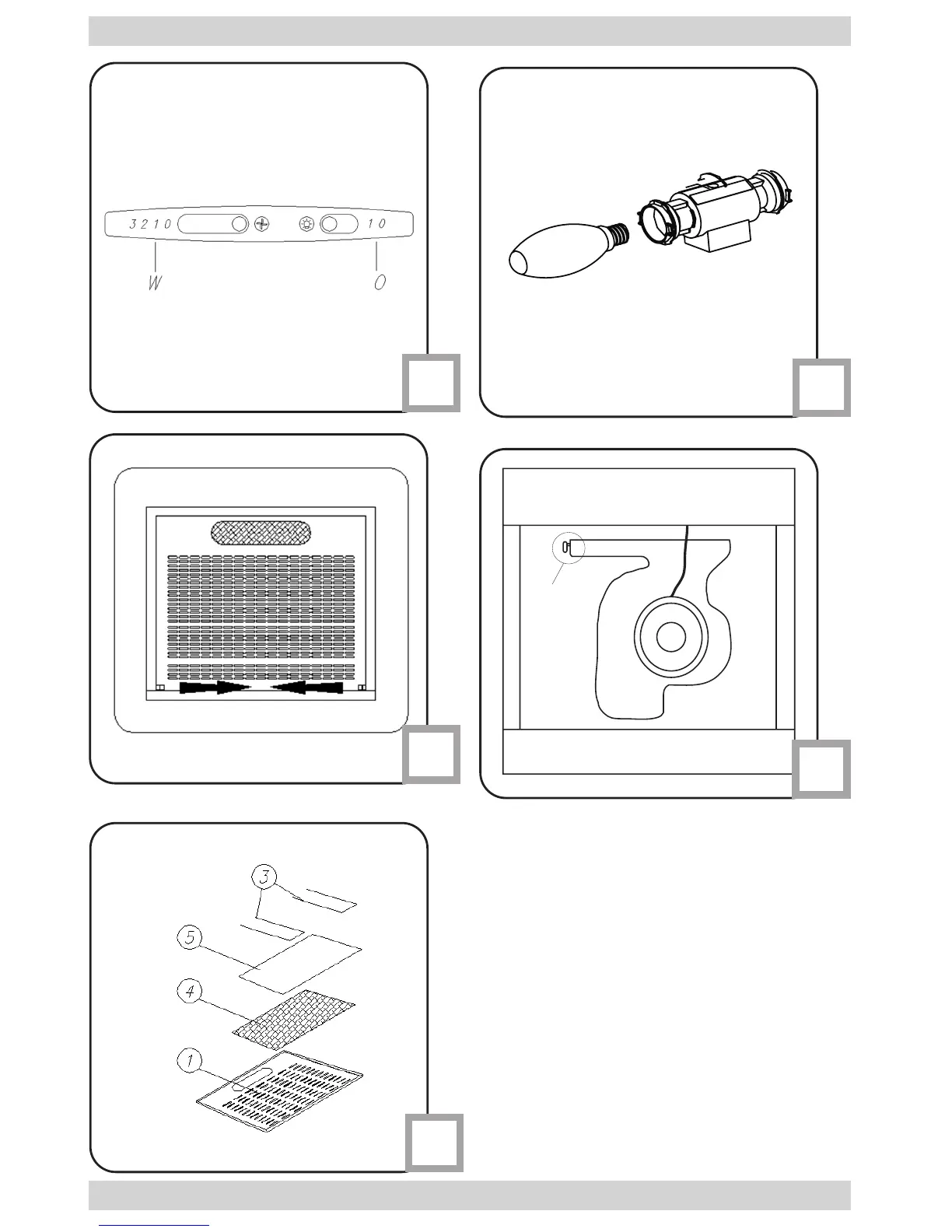 3 2 1 0

1 0

W

O

3

5

4

1