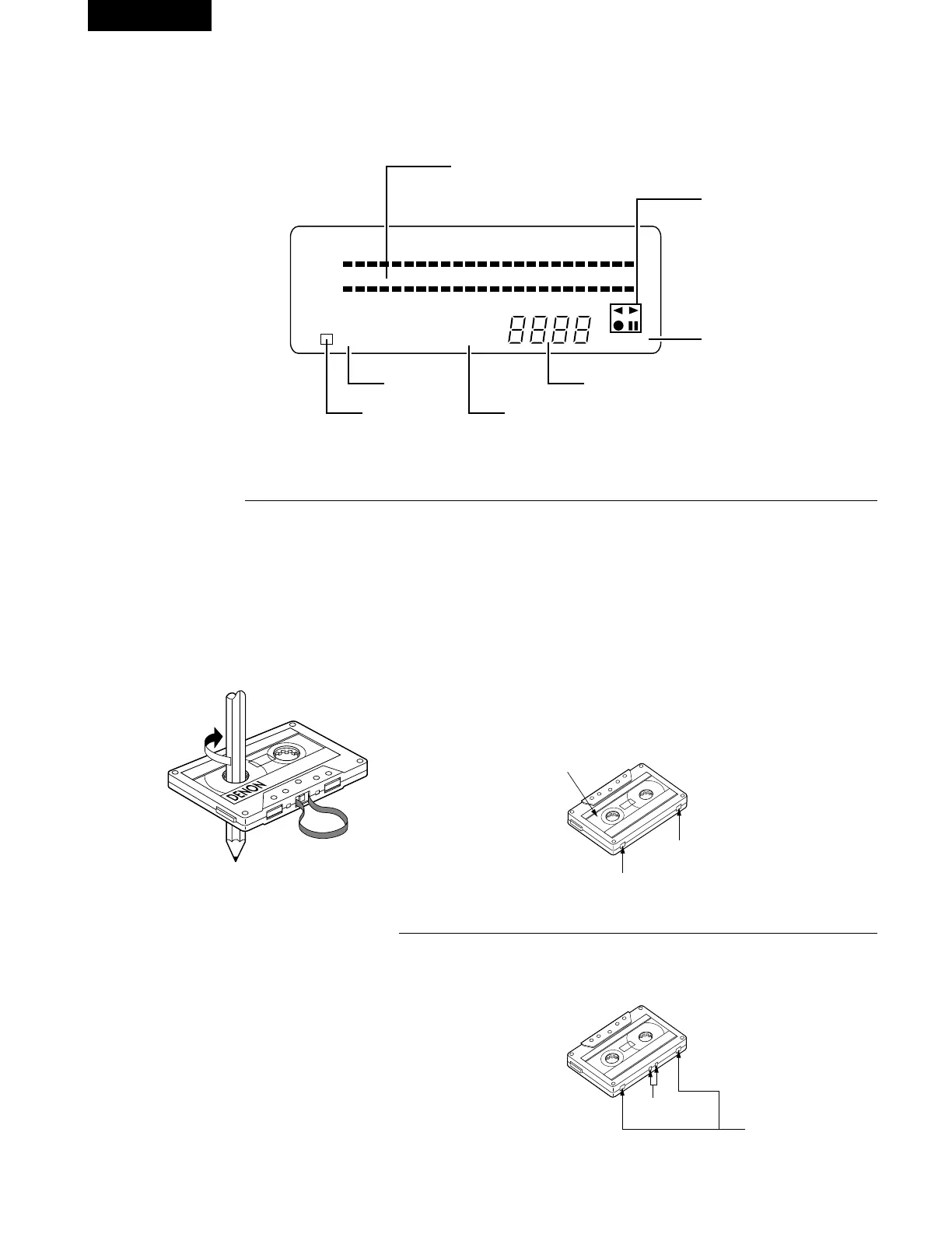 8888

DENON