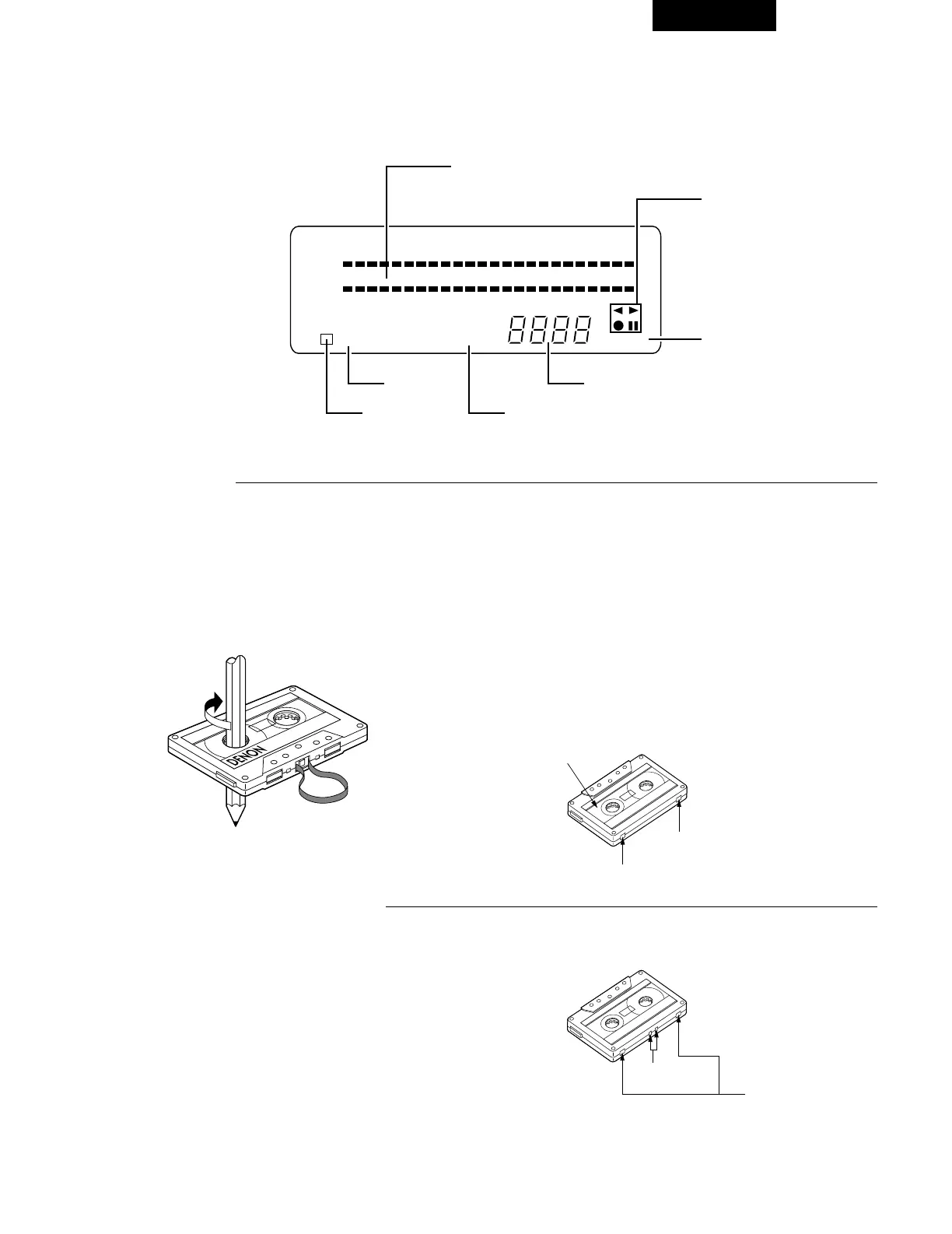 8888

DENON