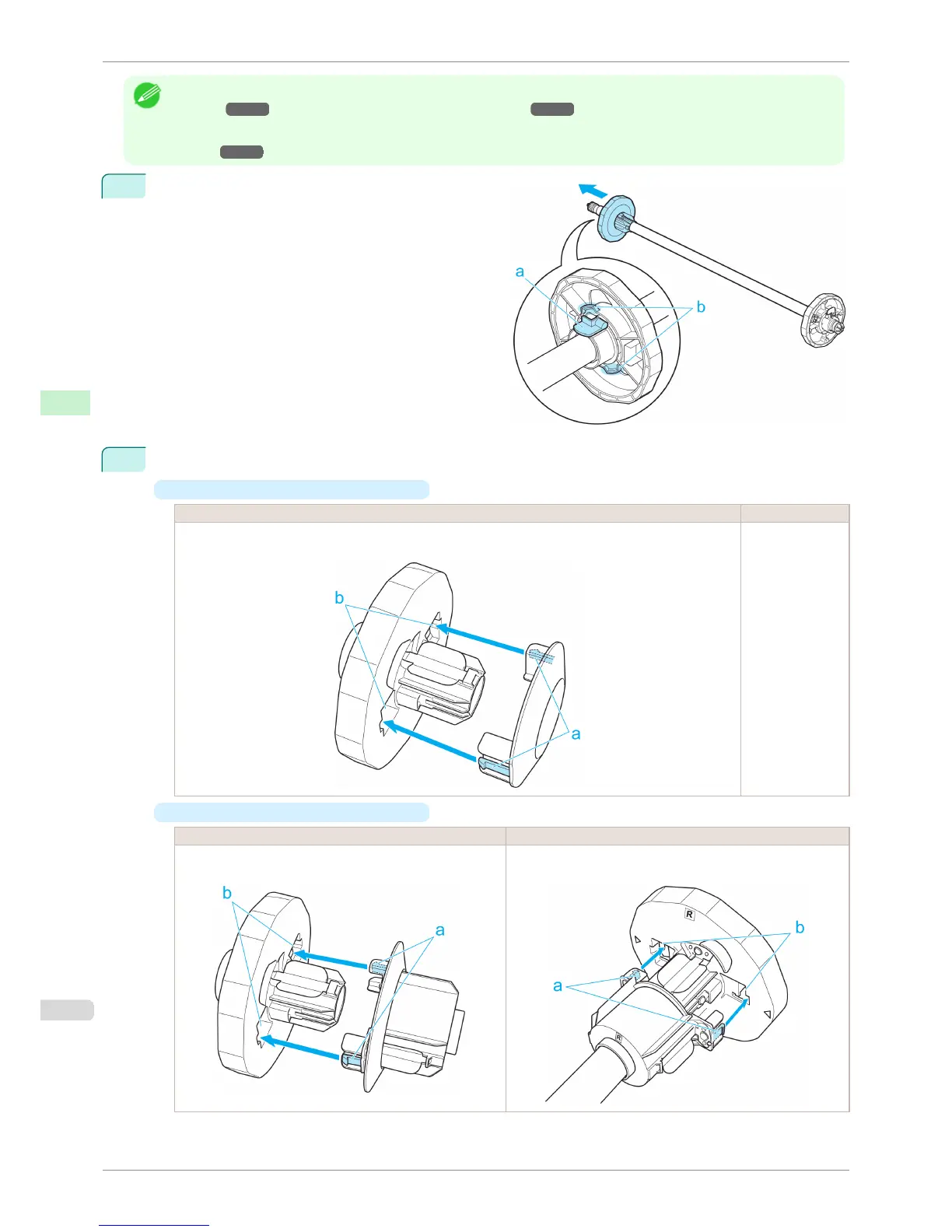 a

b

b

a

b

a

a

b