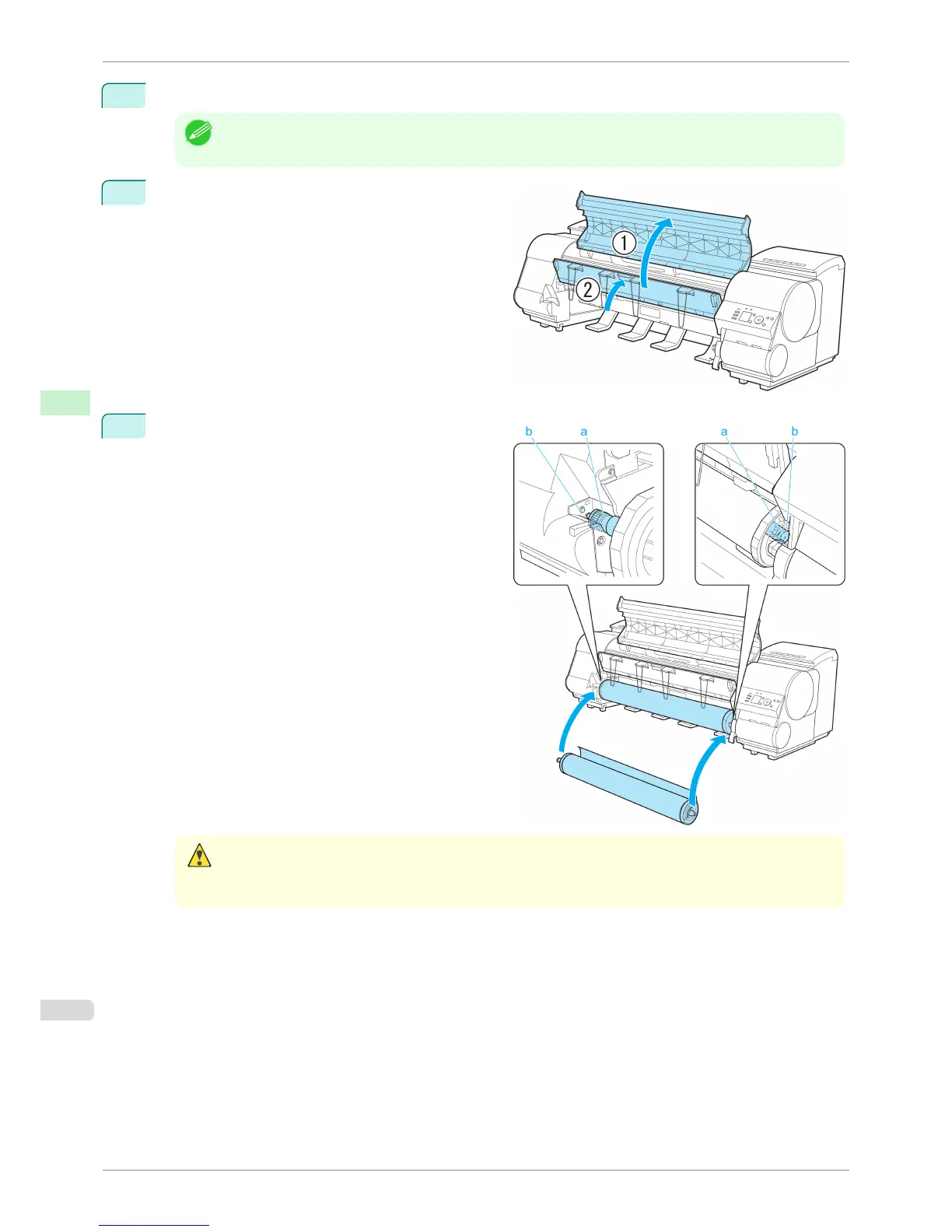 ①

②

b a a b