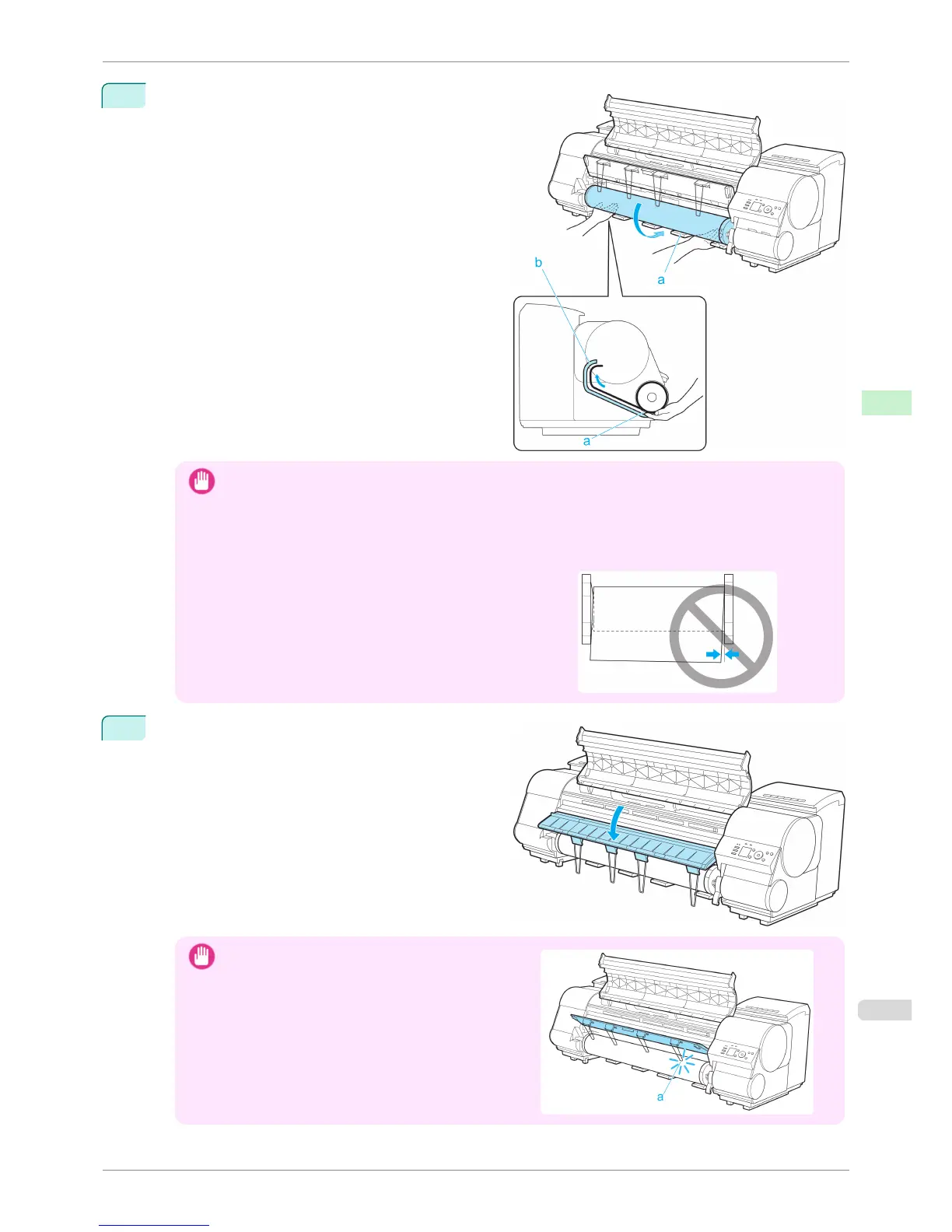 b

a

a

a