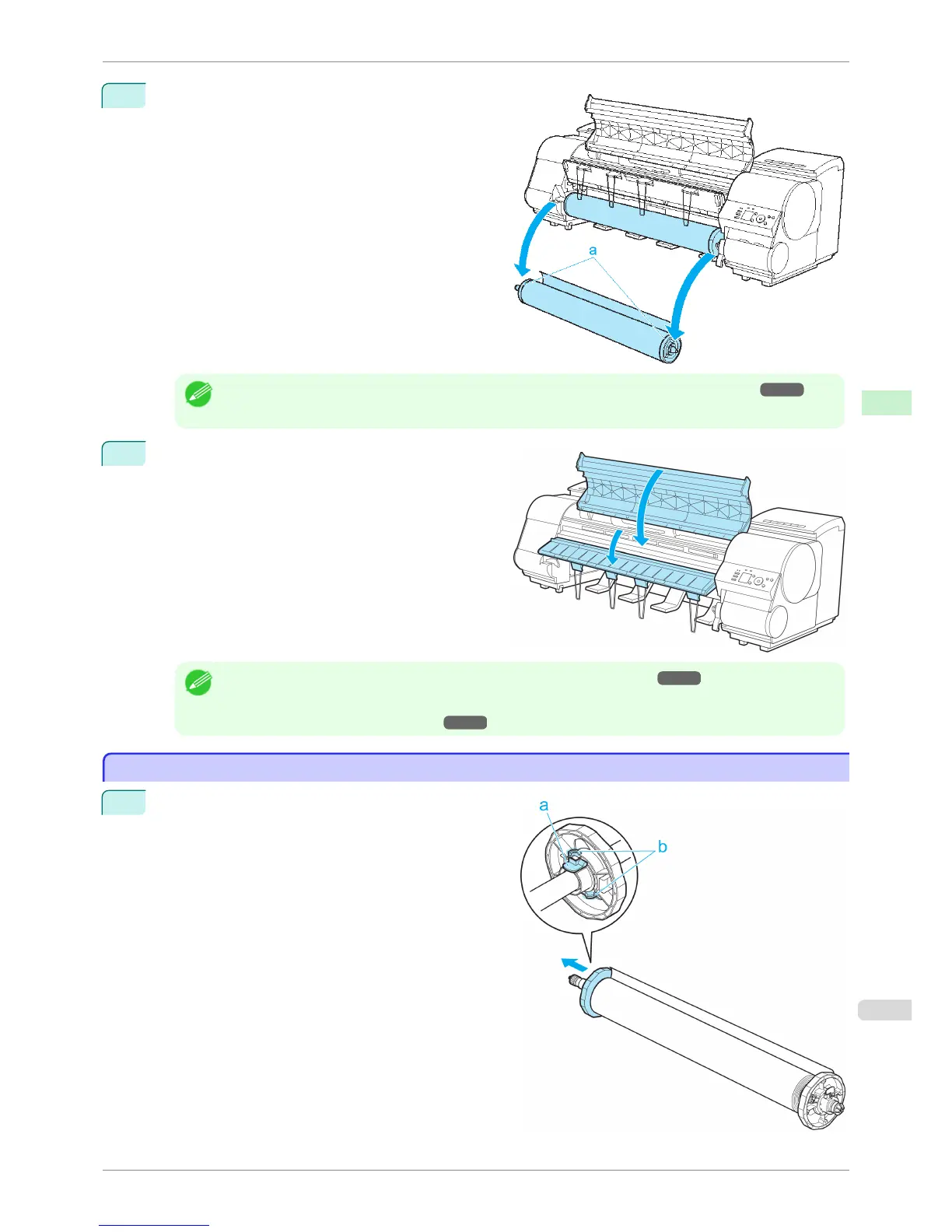 a

a

b