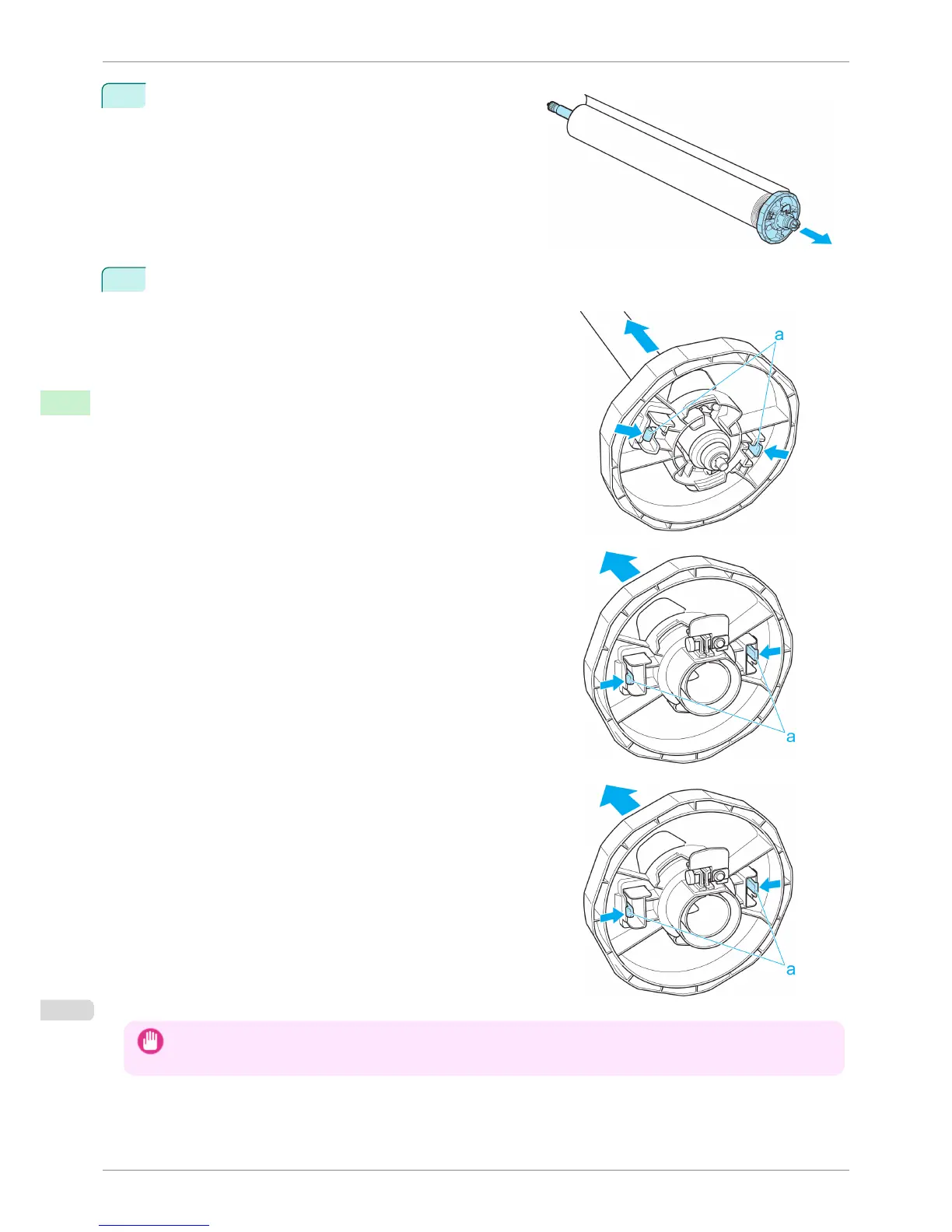 a

a

a