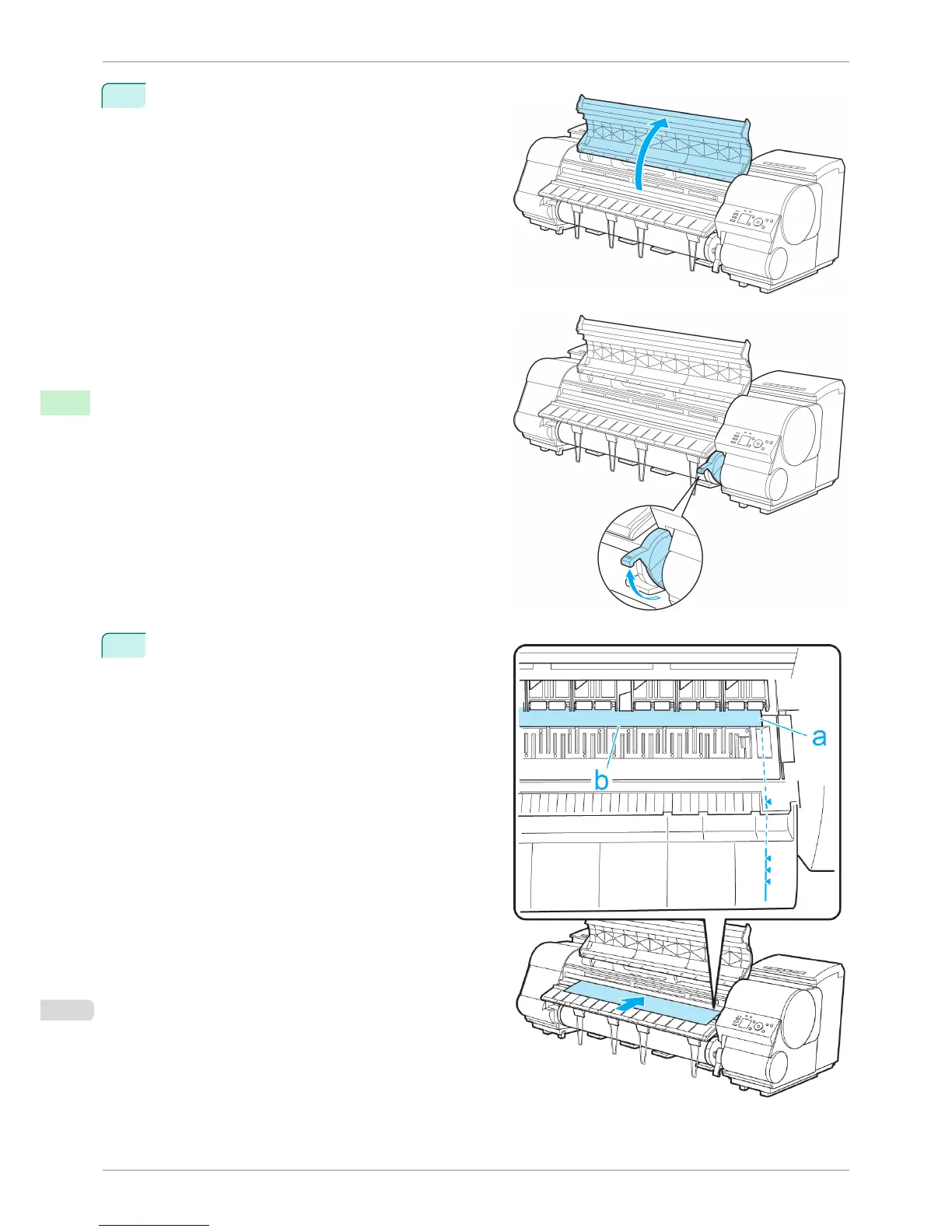 a

b