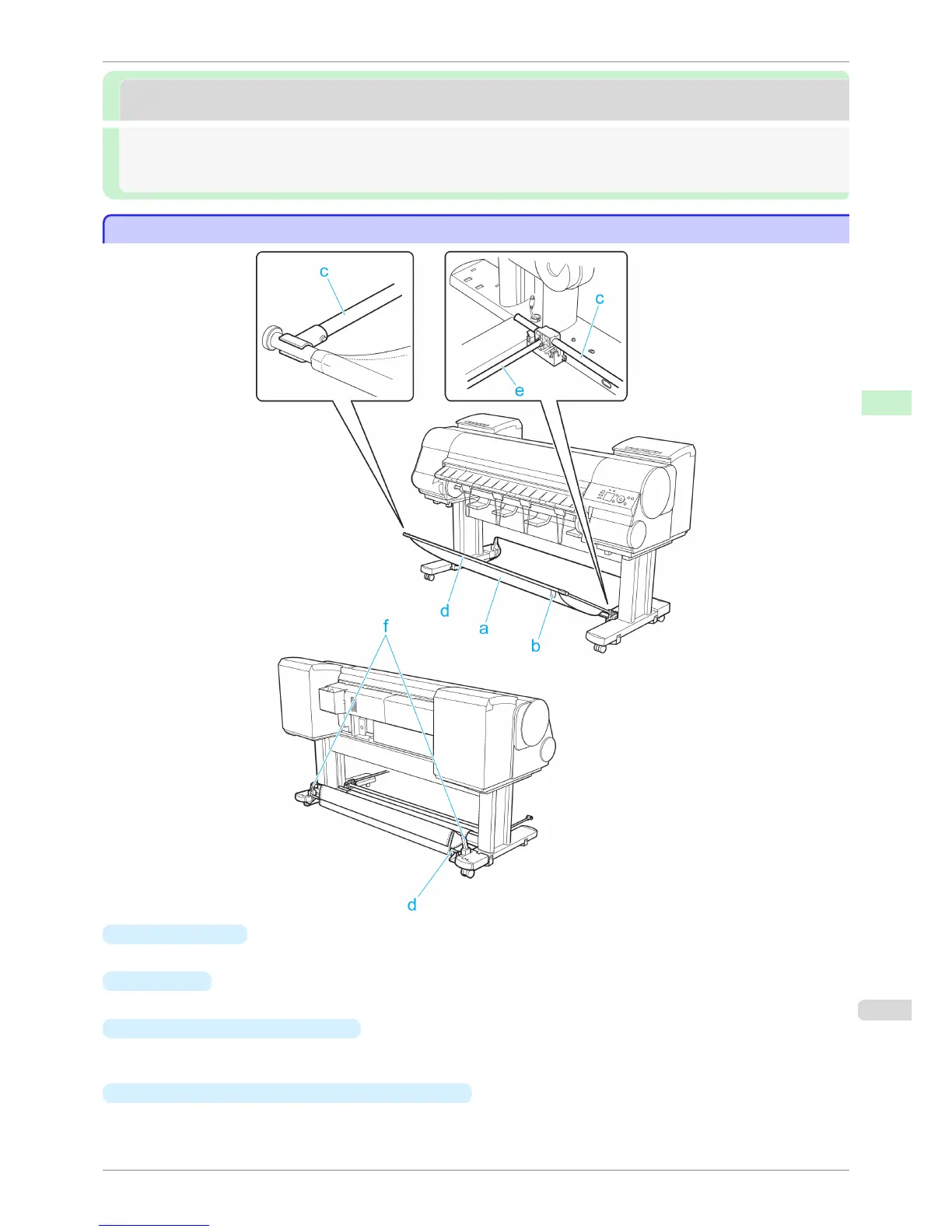 c

c

e

d

a

b

f

d