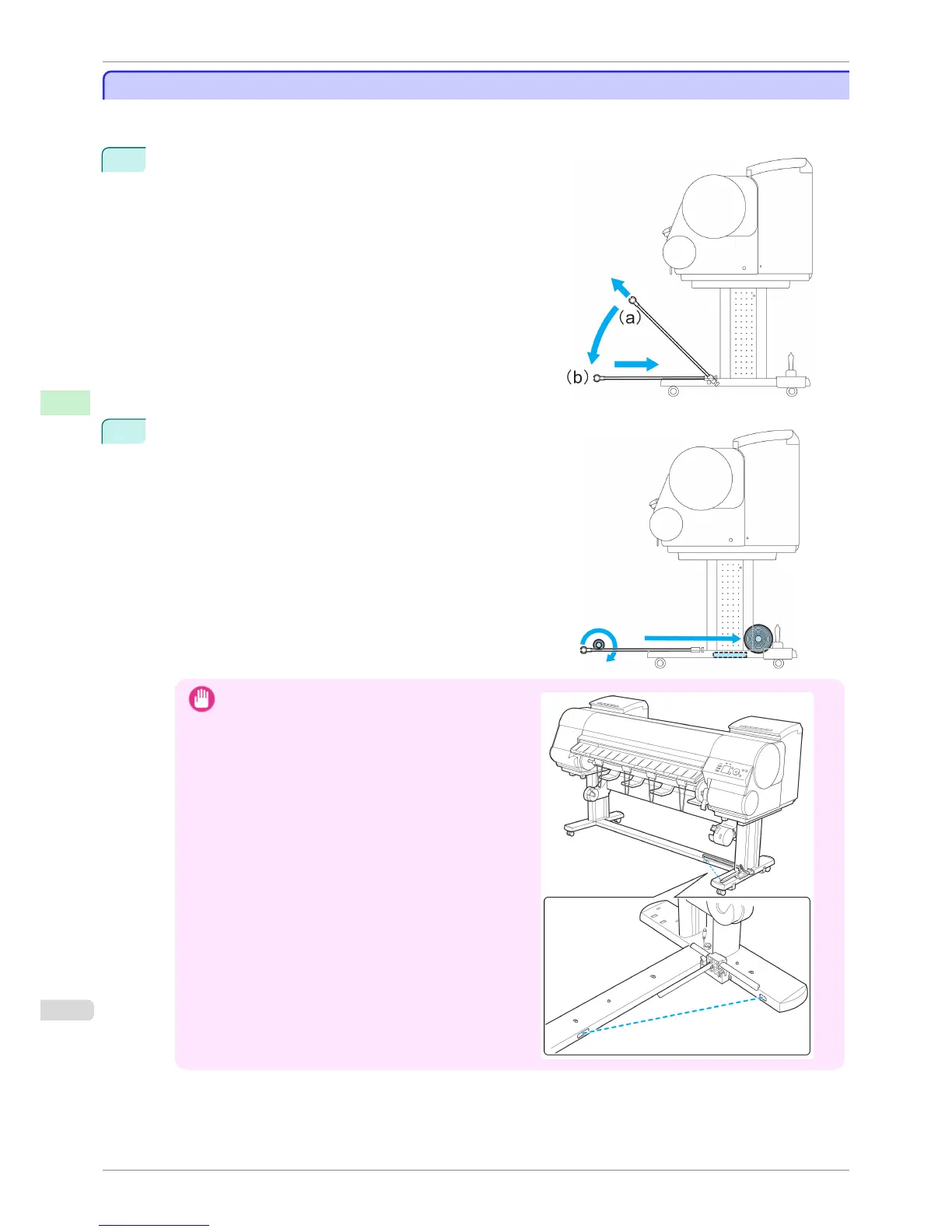 (a)

(b)