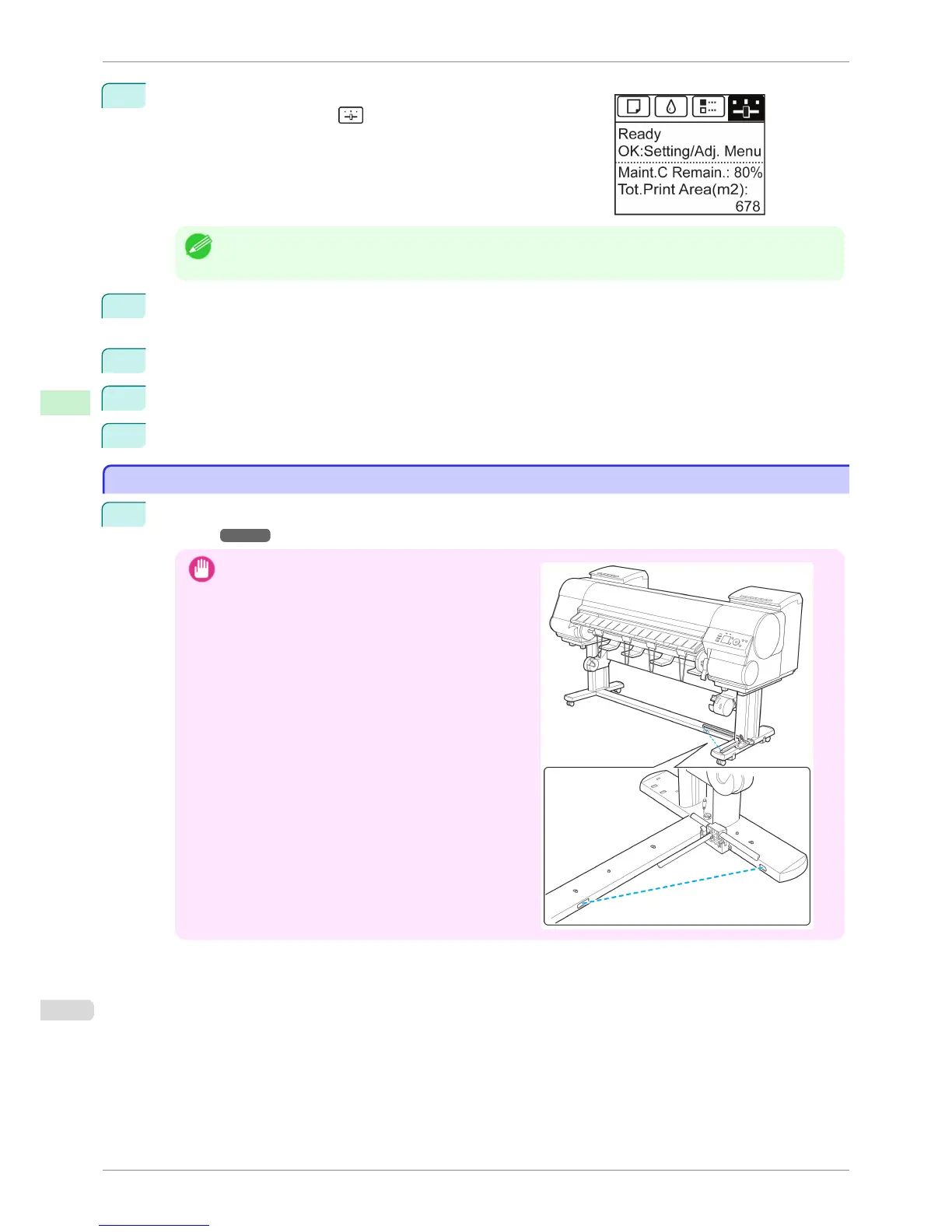 Ready
OK:Setting/Adj. Menu
Maint.C Remain.: 80%
Tot.Print Area(m2):
678