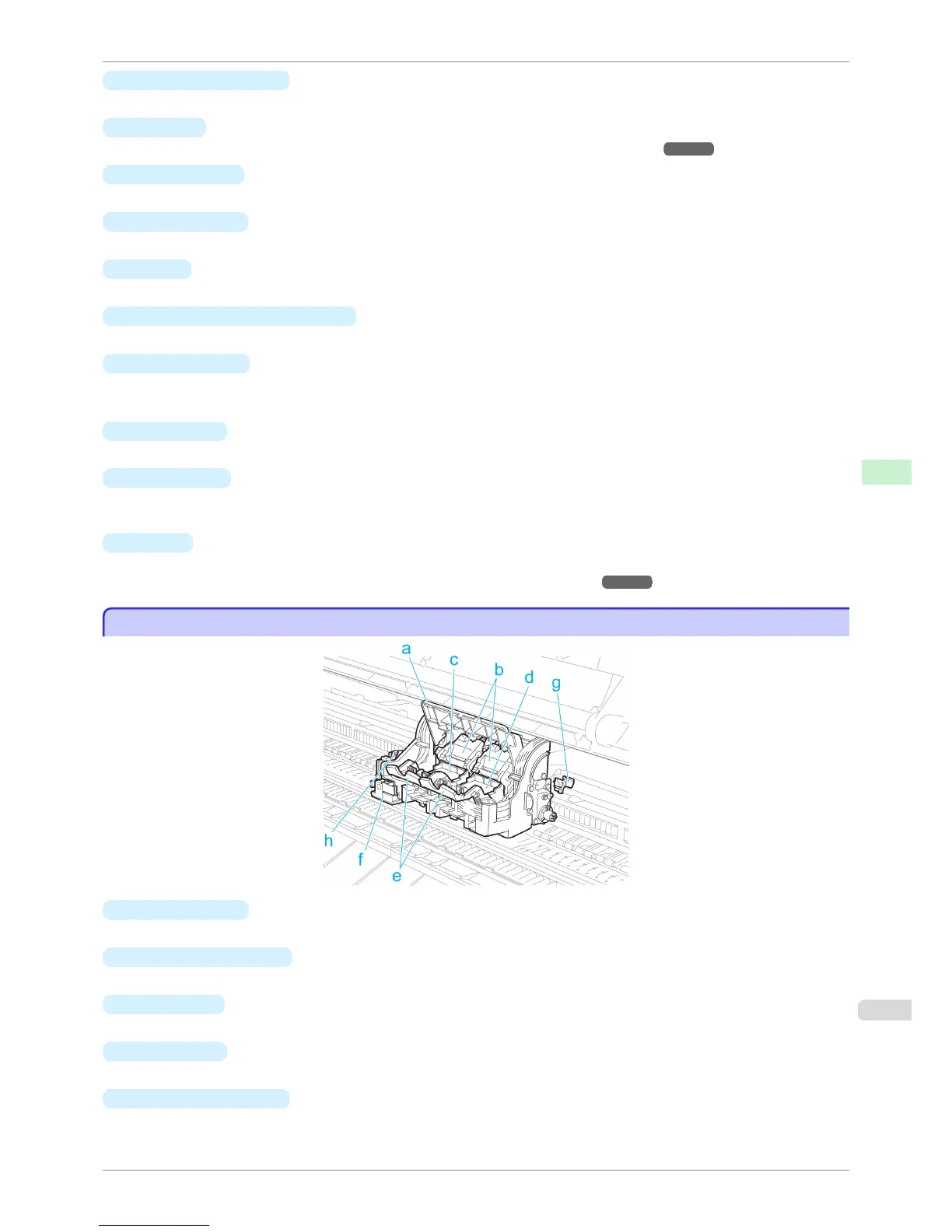 a

c

b

d

g

h

f

e