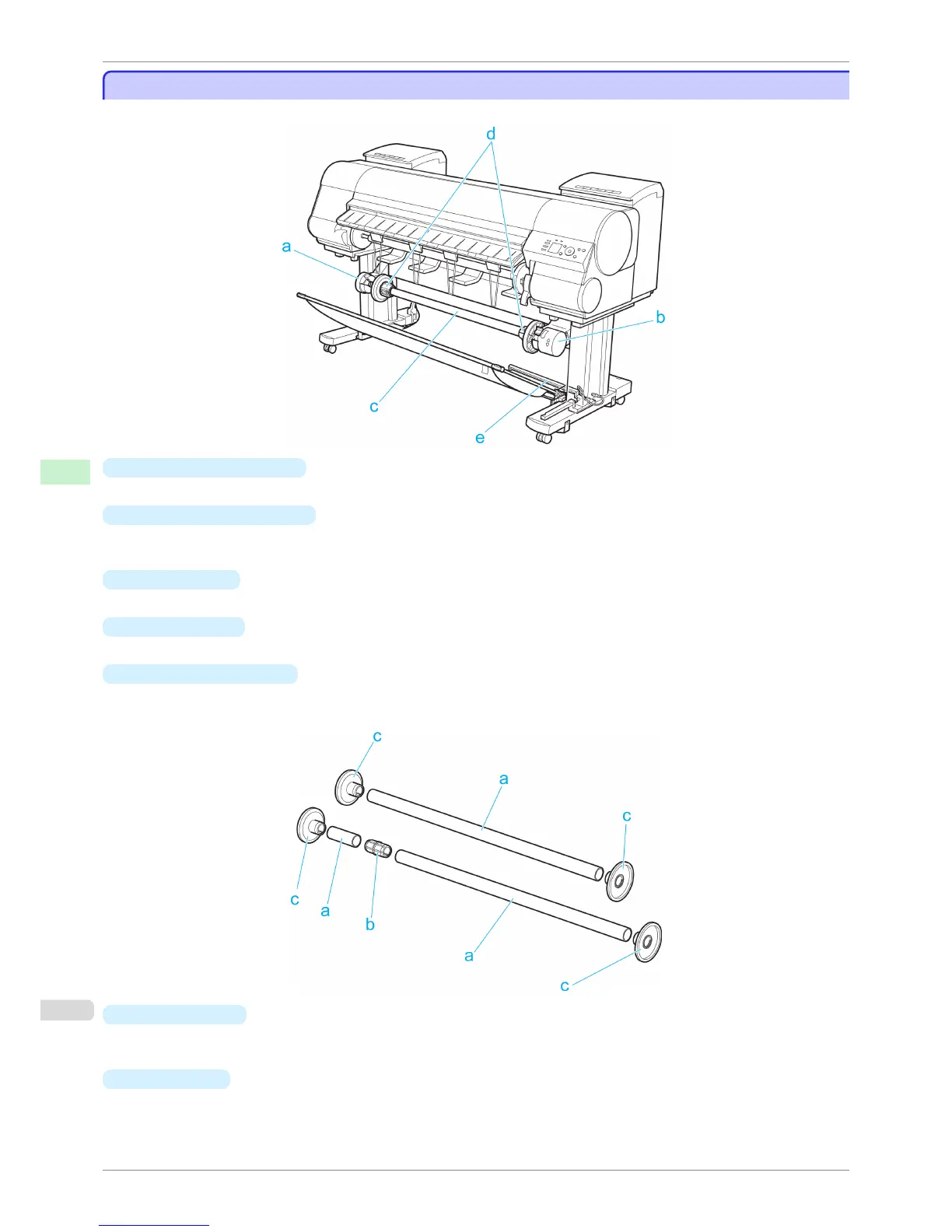 d

a

b

c

e

c

a

c

c

a

b

a

c