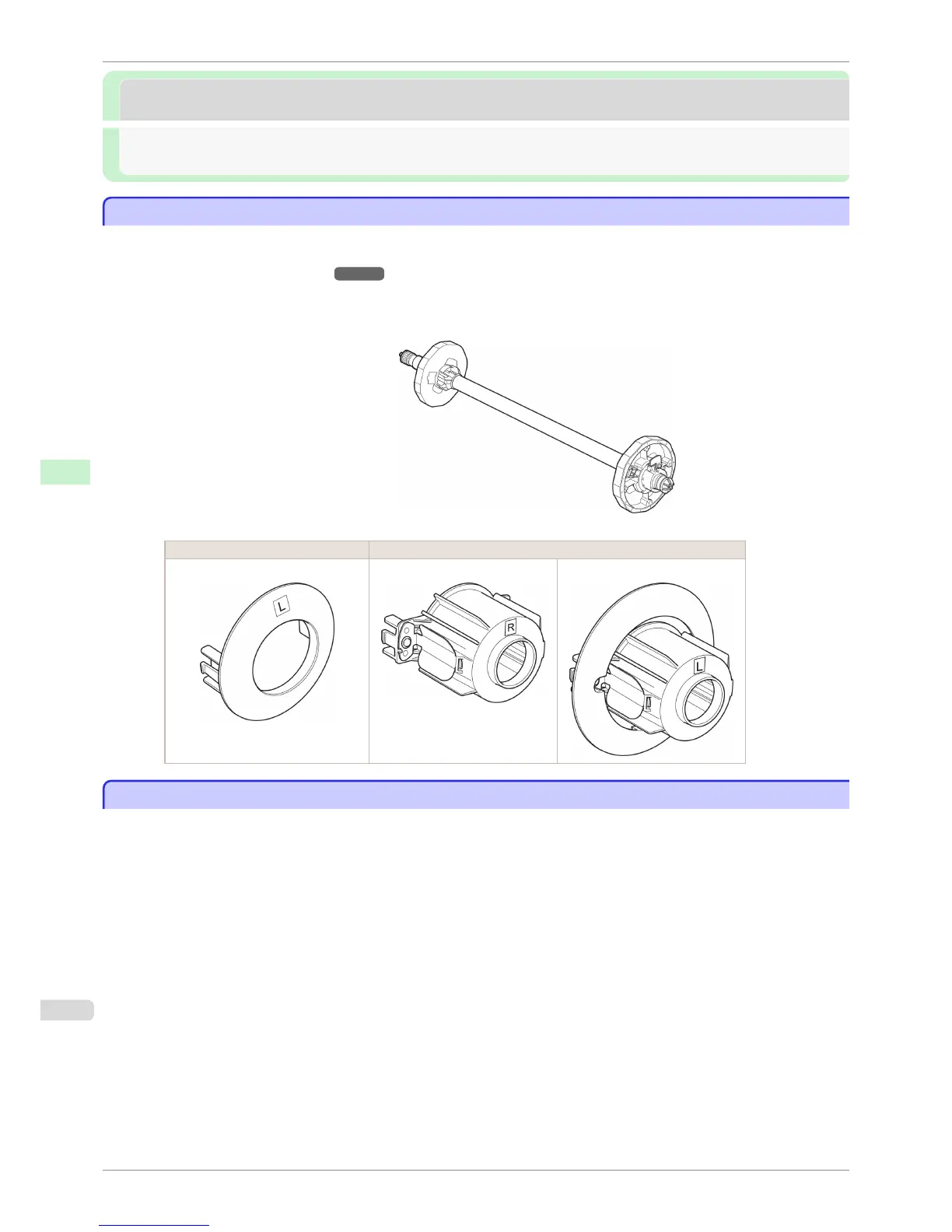 L

R

L