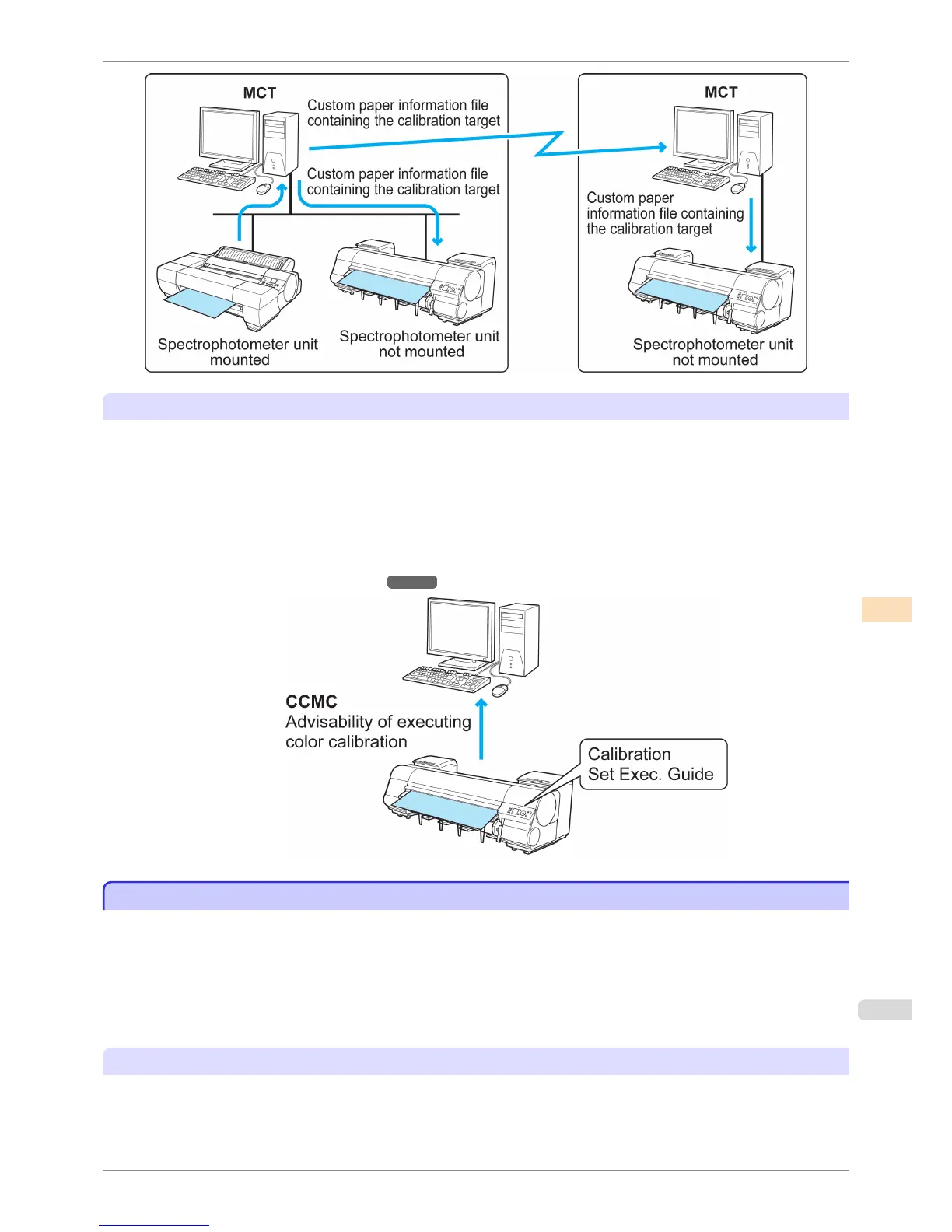 MCT
Custom paper information file containing the calibration target
Custom paper information file containing the calibration target
Spectrophotometer unit mounted
Spectrophotometer unit not mounted

MCT
Custom paper information file containing the calibration target
Spectrophotometer unit not mounted

CCMC
Advisability of executing color calibration
Calibration
Set Exec. Guide