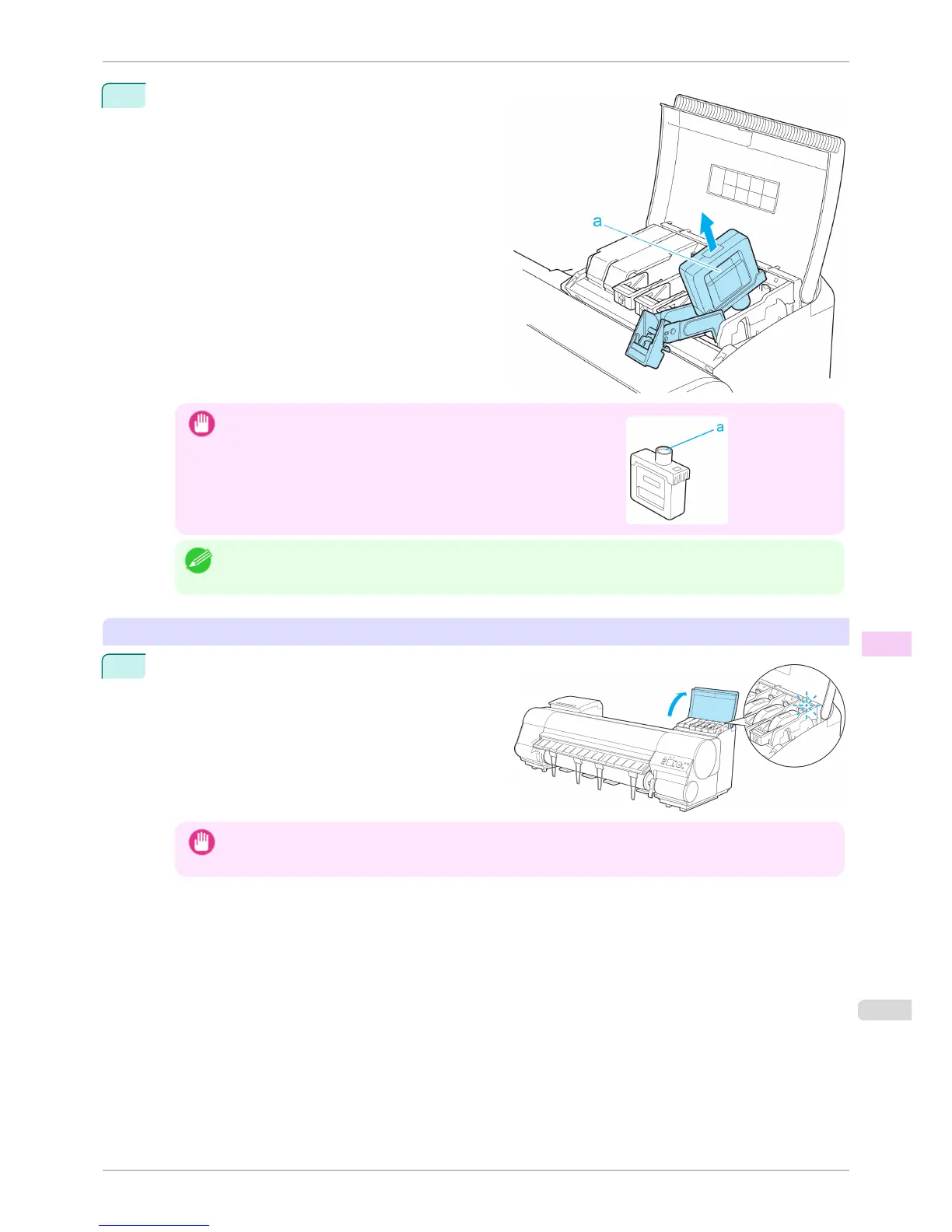 a

a