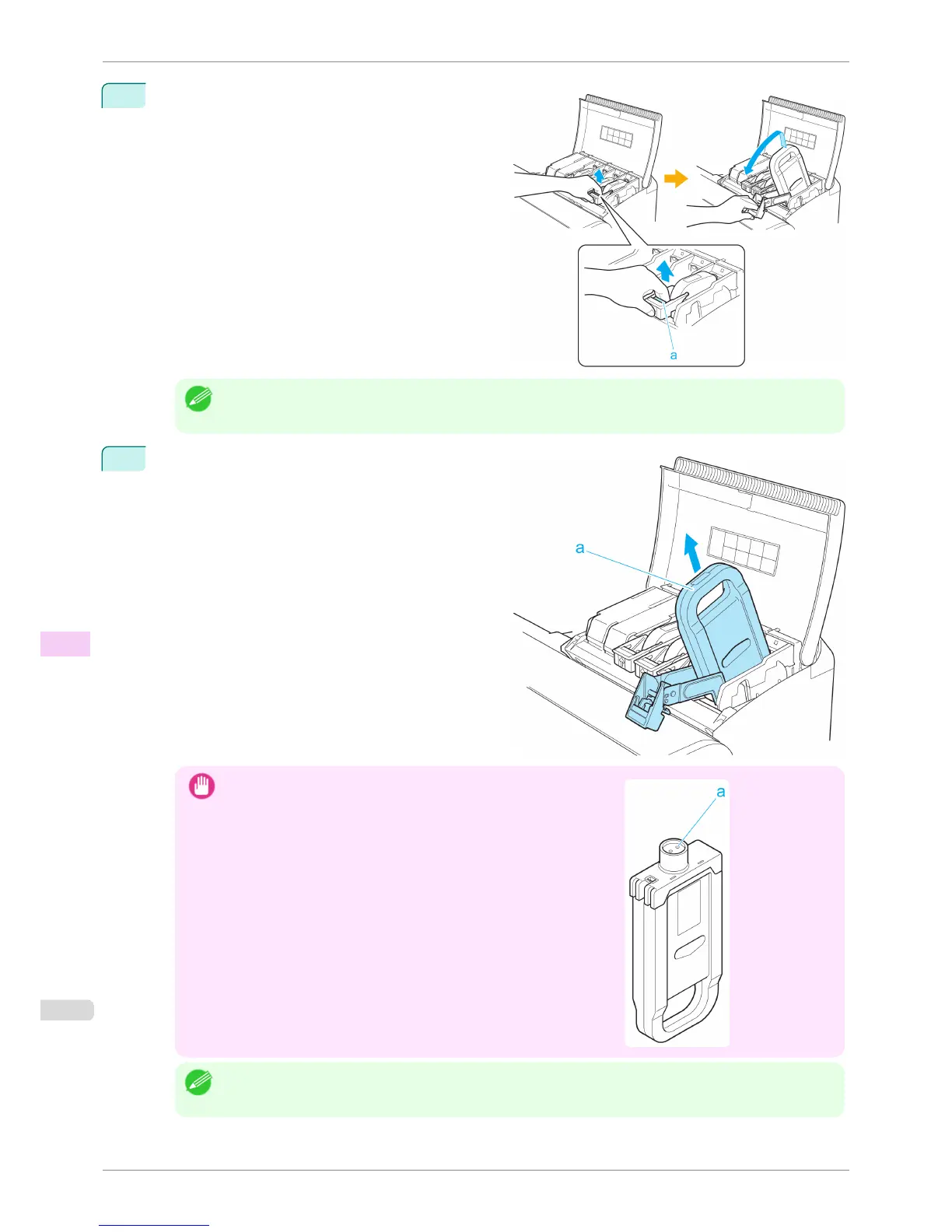 a

a

a