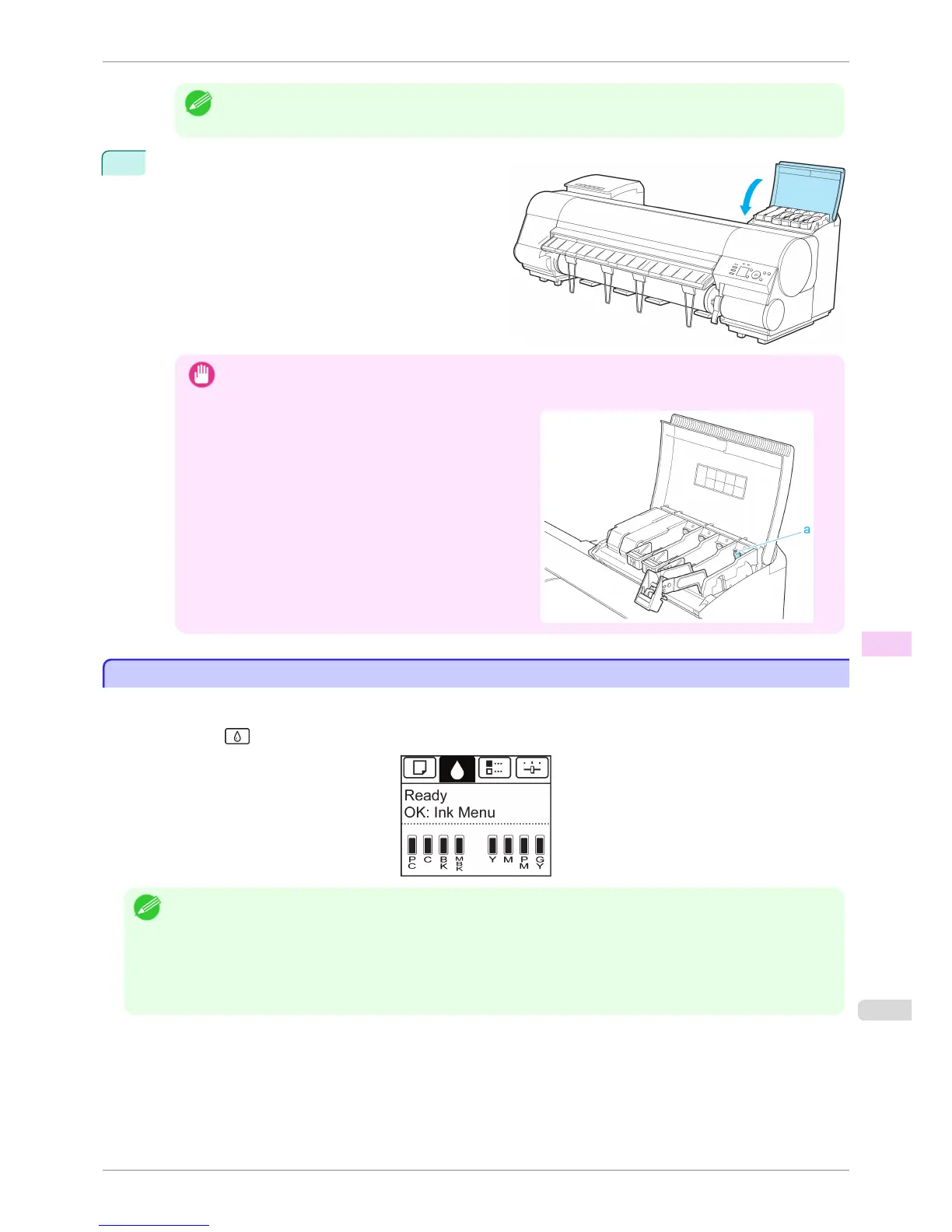 a

Ready
OK: Ink Menu

P C
C
B K
M B K
Y
M
P M
G Y