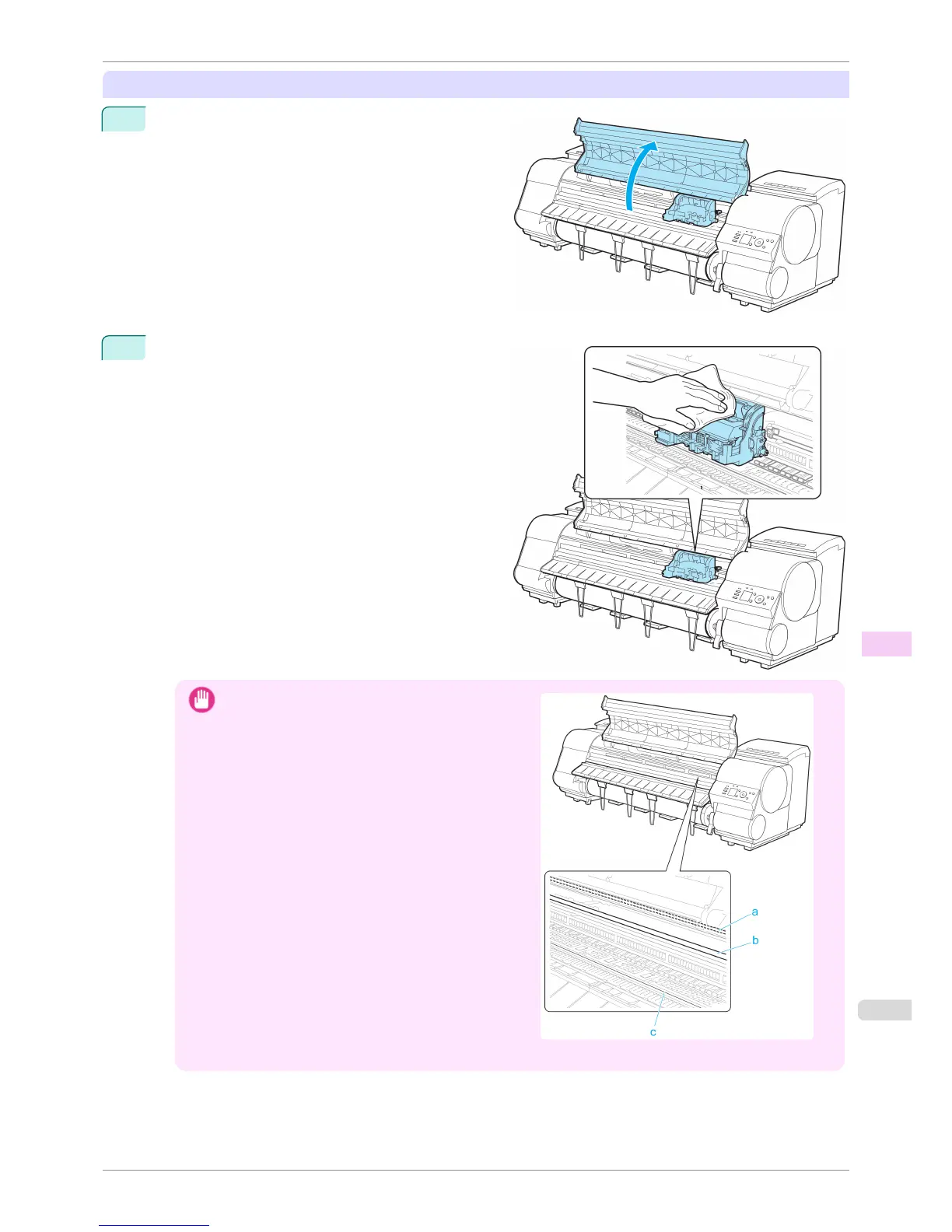 a

b

c