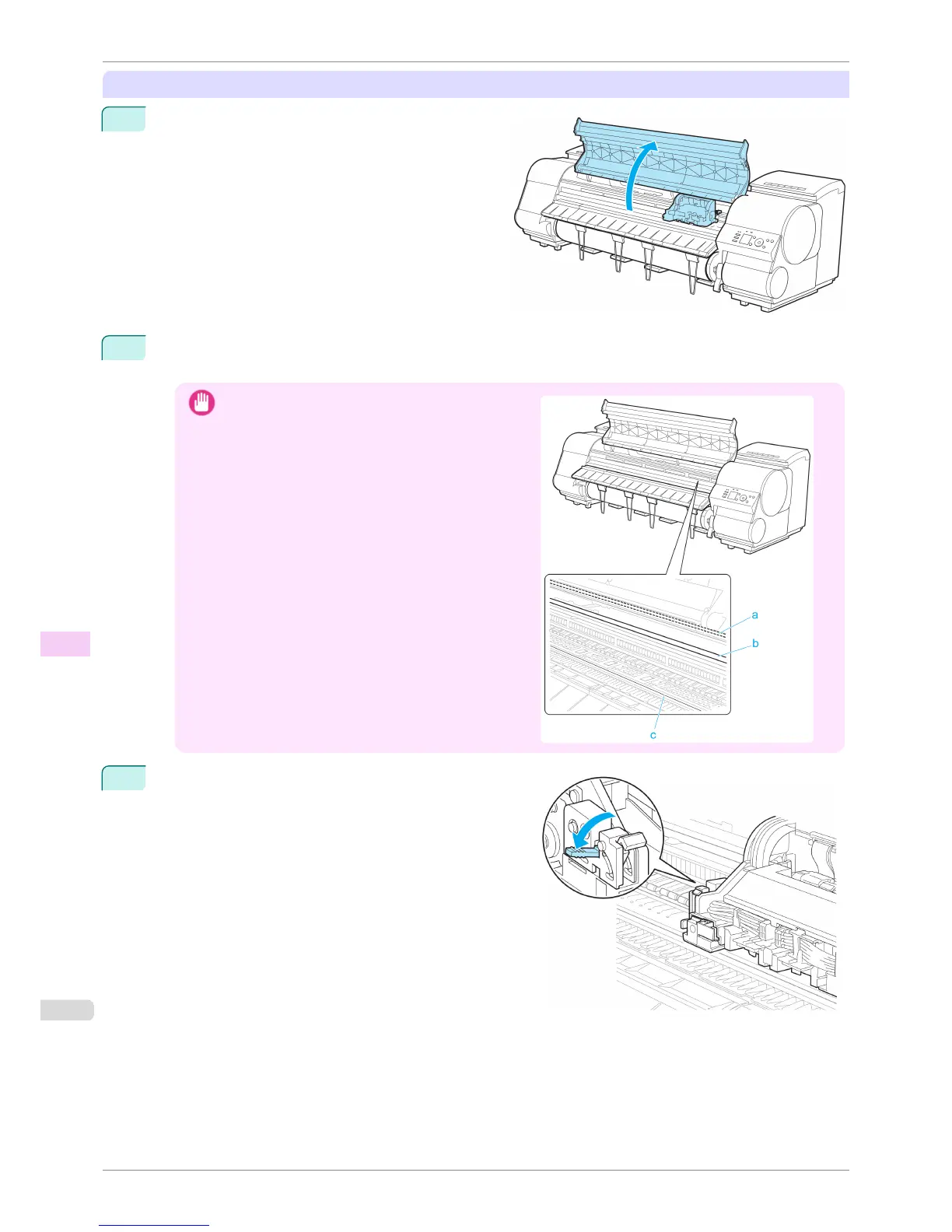 a

b

c