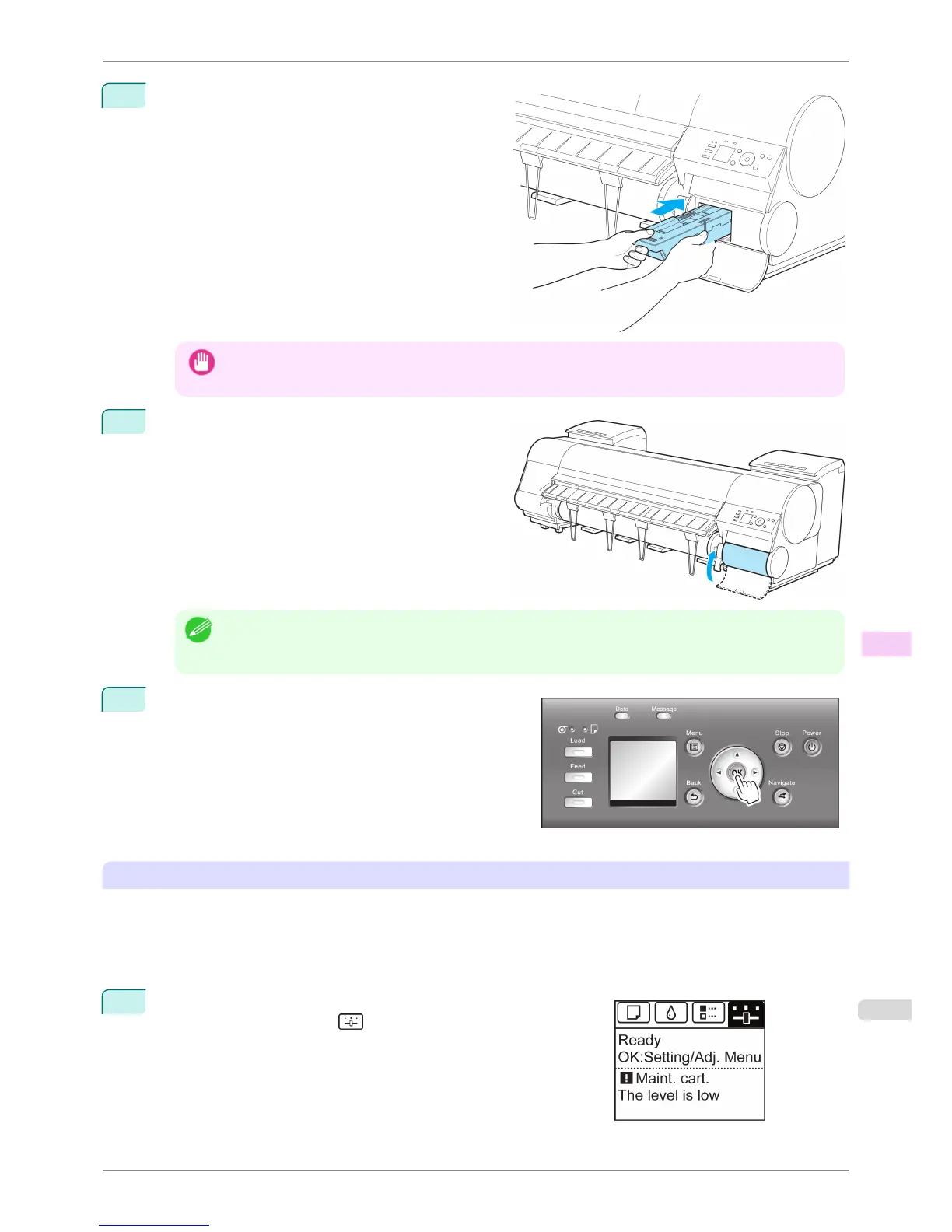 Data Message

Load

Feed

Cut

Menu

Back

OK

Stop

Power

Navigate

Ready
OK:Setting/Adj. Menu
Maint. cart.
The level is low