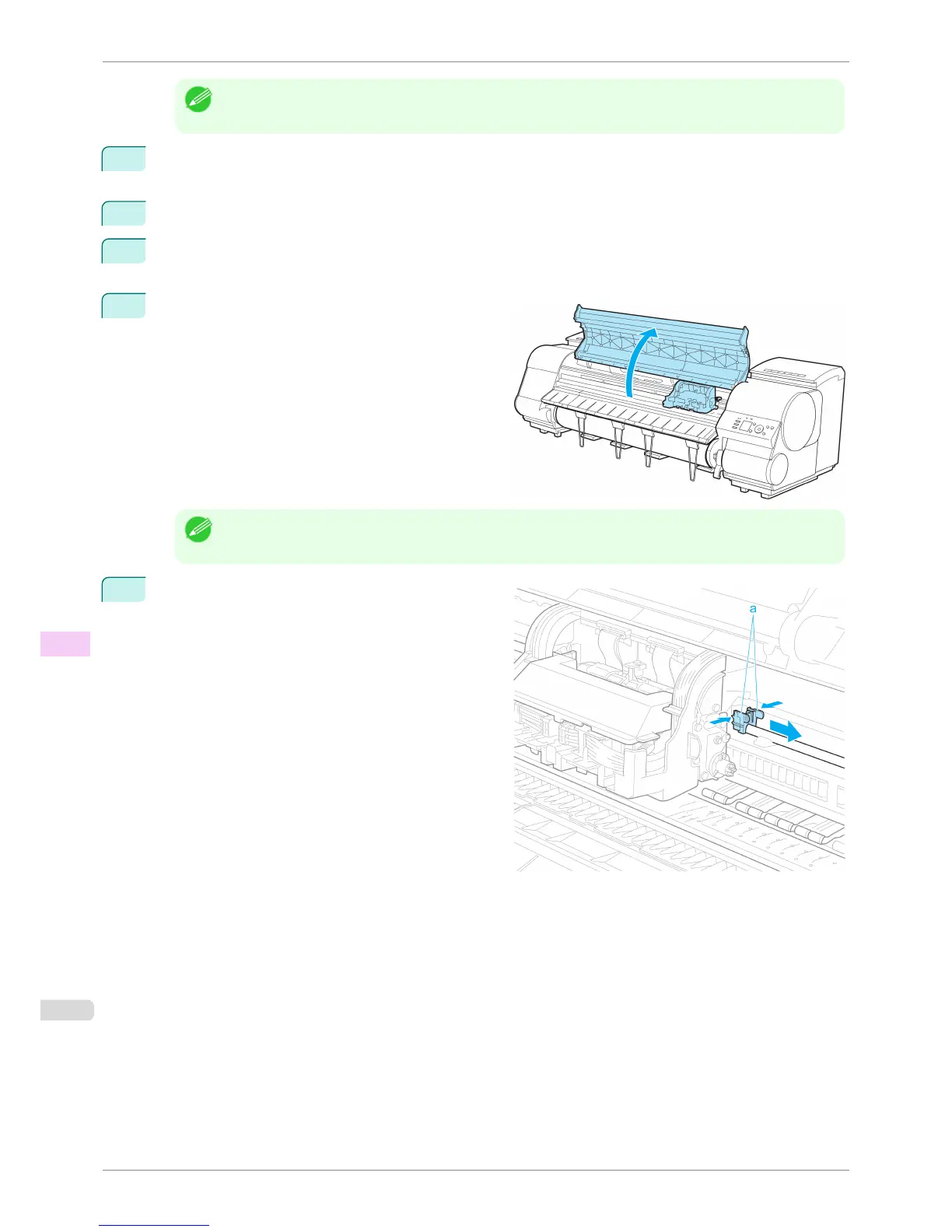 a