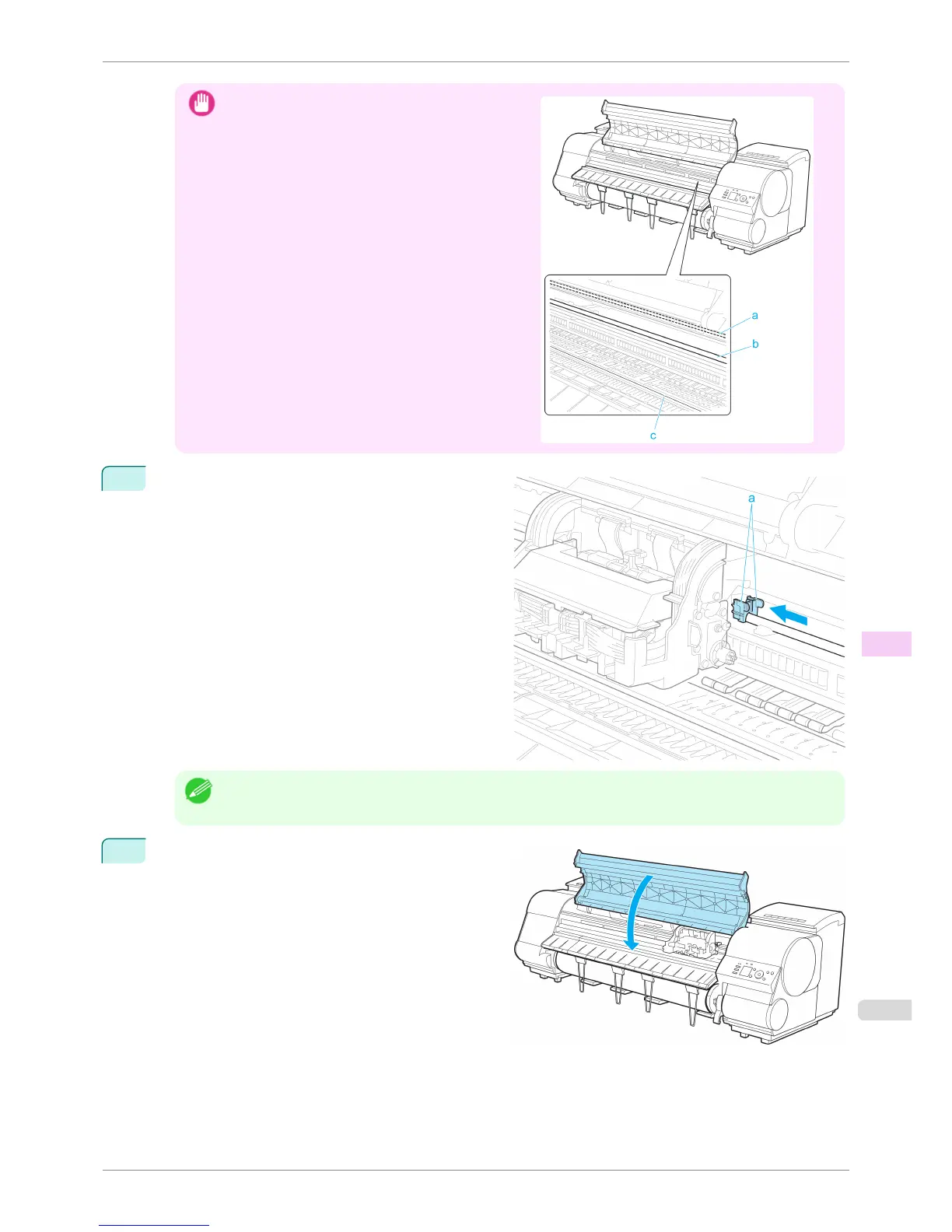 a
b
c

a